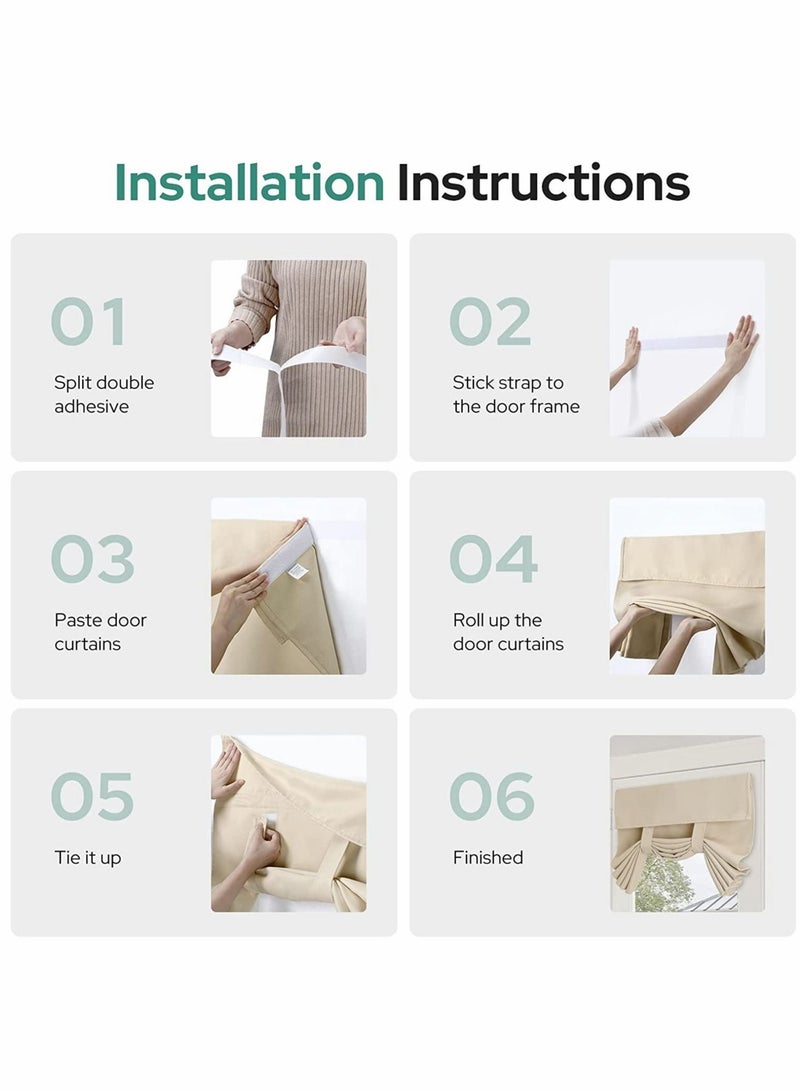 Installation Instructions

01
Split double adhesive

02
Stick strap to the door frame

03
Paste door curtains

04
Roll up the door curtains

05
Tie it up

06
Finished