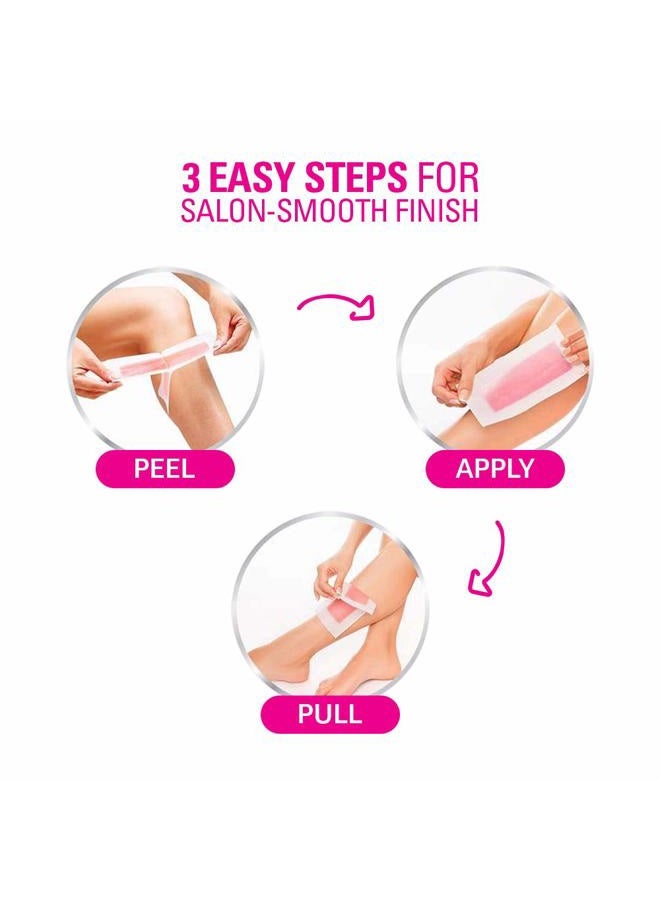 3 EASY STEPS FOR
SALON-SMOOTH FINISH

PEEL

APPLY

PULL