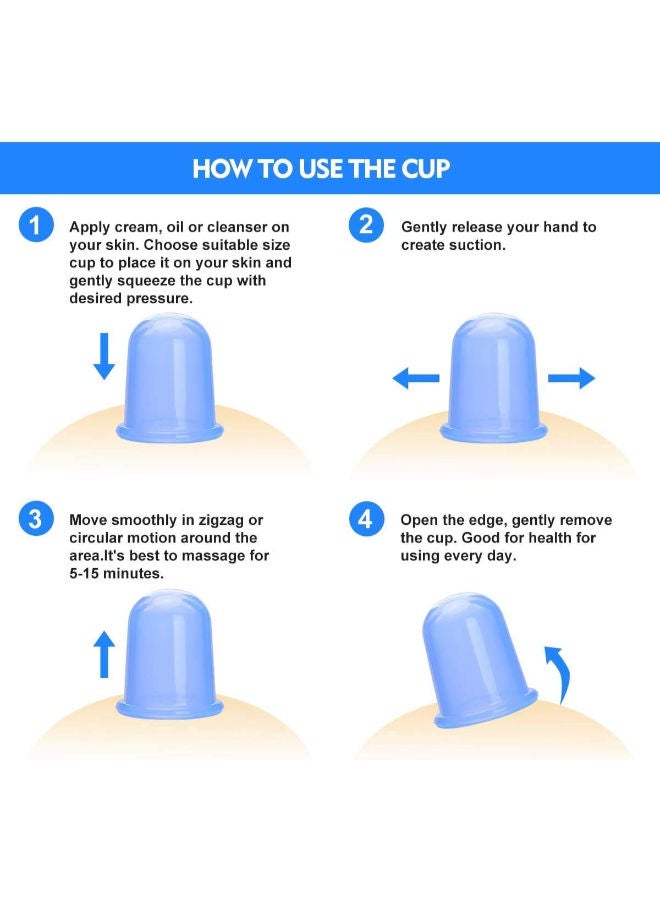 HOW TO USE THE CUP

1 Apply cream, oil or cleanser on your skin. Choose suitable size cup to place it on your skin and gently squeeze the cup with desired pressure.

2 Gently release your hand to create suction.

3 Move smoothly in zigzag or circular motion around the area.It's best to massage for 5-15 minutes.

4 Open the edge, gently remove the cup. Good for health for using every day.