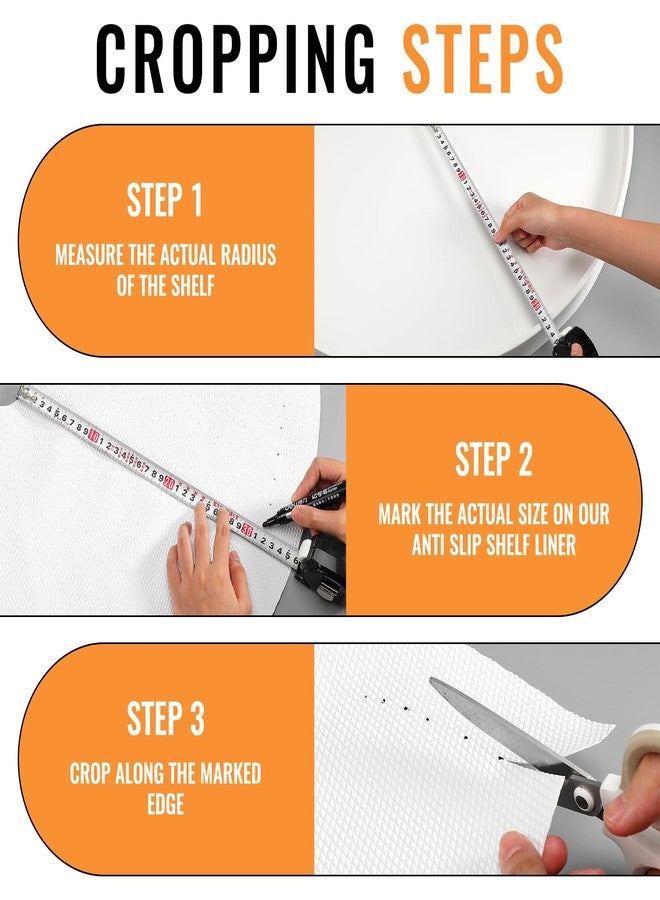 CROPPING STEPS

STEP 1

MEASURE THE ACTUAL RADIUS OF THE SHELF

STEP 2

MARK THE ACTUAL SIZE ON OUR ANTI SLIP SHELF LINER

STEP 3

CROP ALONG THE MARKED EDGE