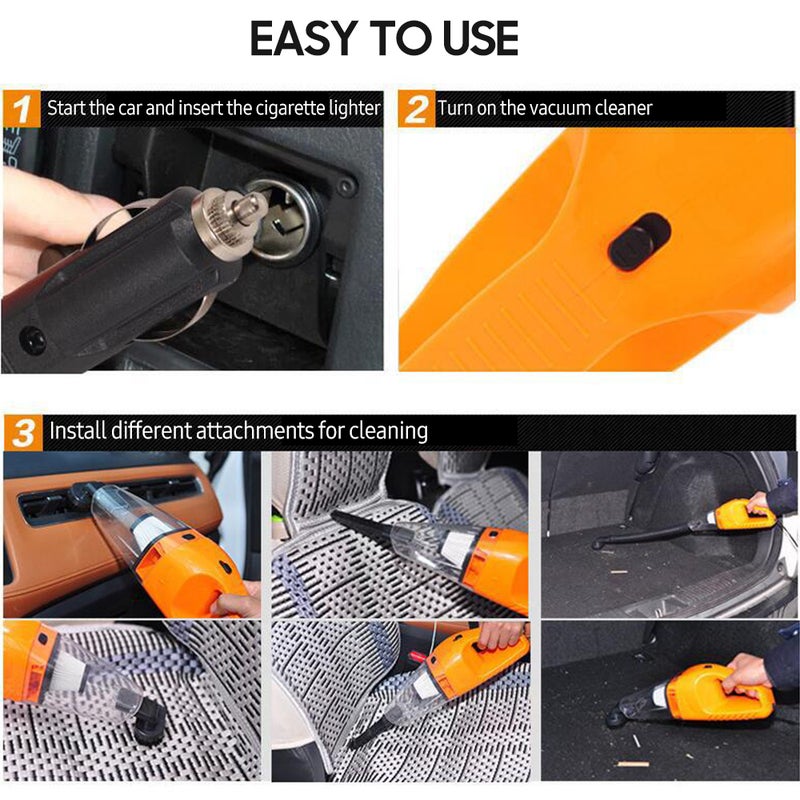 EASY TO USE

1 Start the car and insert the cigarette lighter

2 Turn on the vacuum cleaner

3 Install different attachments for cleaning