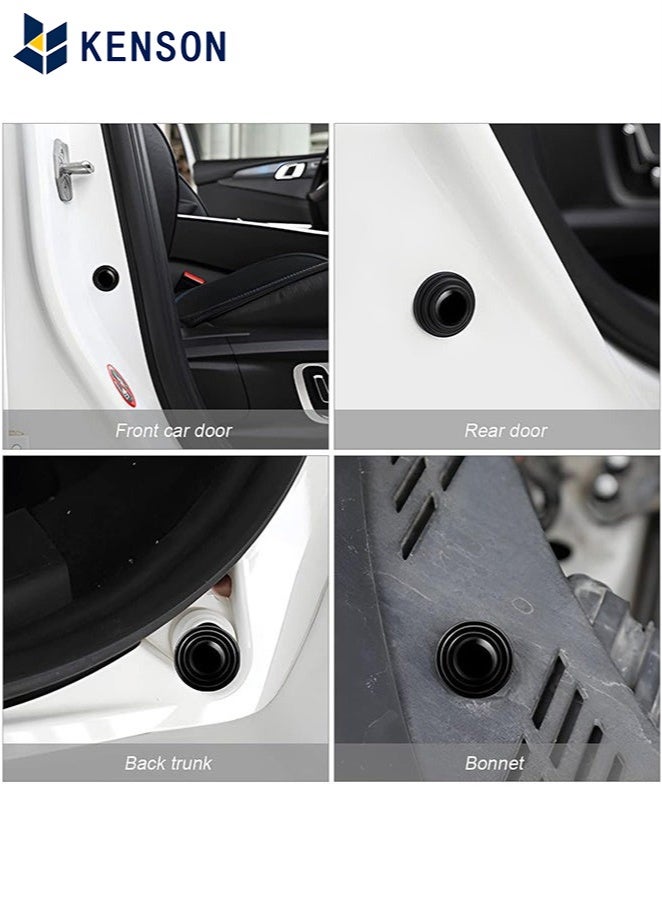 KENSON

Front car door

Rear door

Back trunk

Bonnet