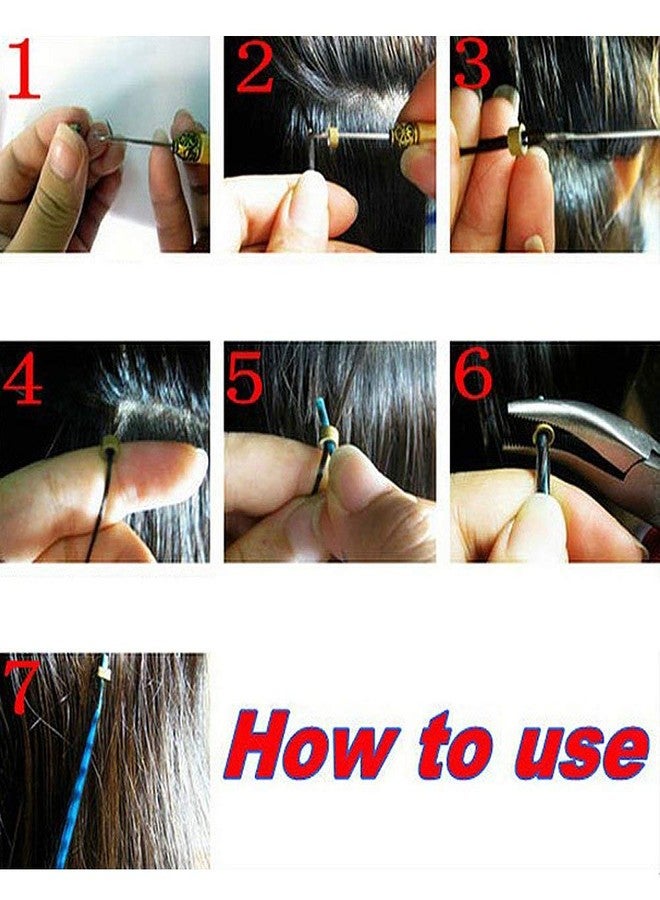 1
2
3
4
5
6
7
How to use