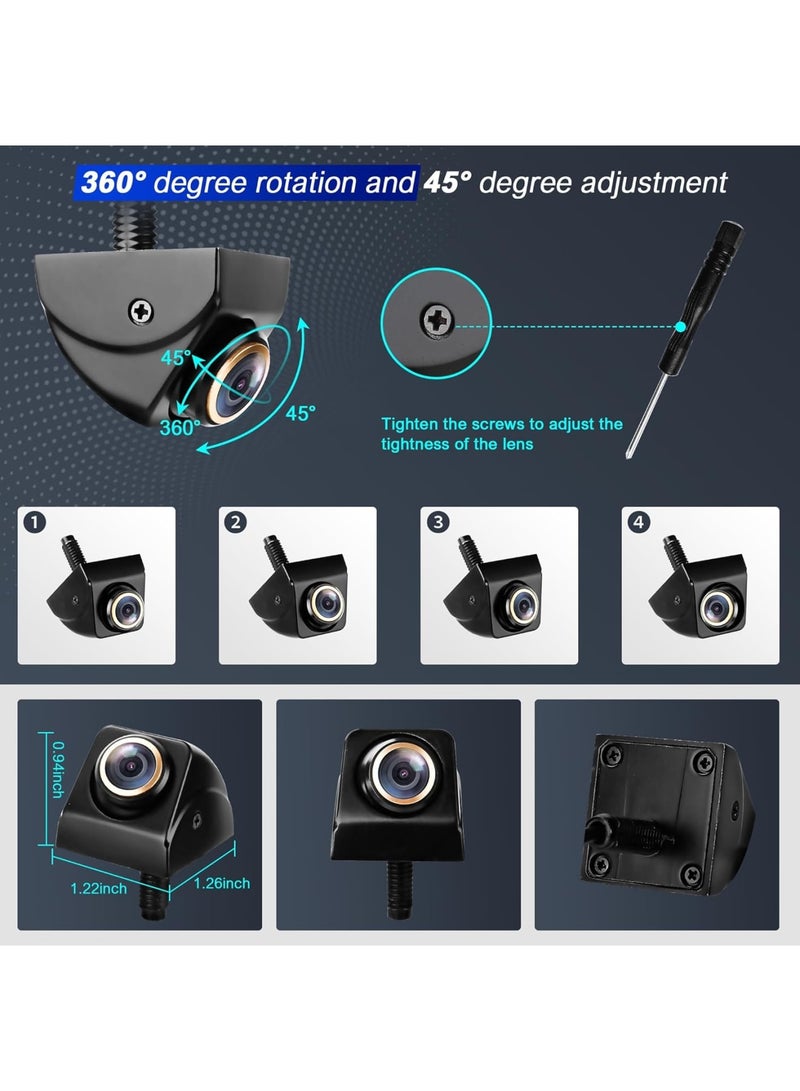 360° degree rotation and 45° degree adjustment

45°
45°
360°

Tighten the screws to adjust the tightness of the lens

1
2
3
4

0.94inch
1.22inch
1.26inch