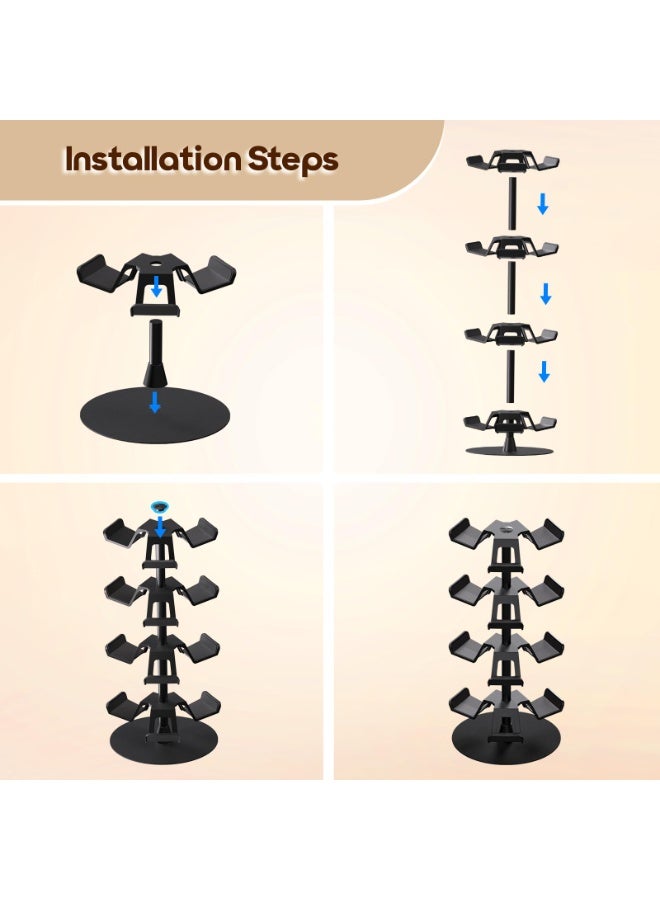 Installation Steps