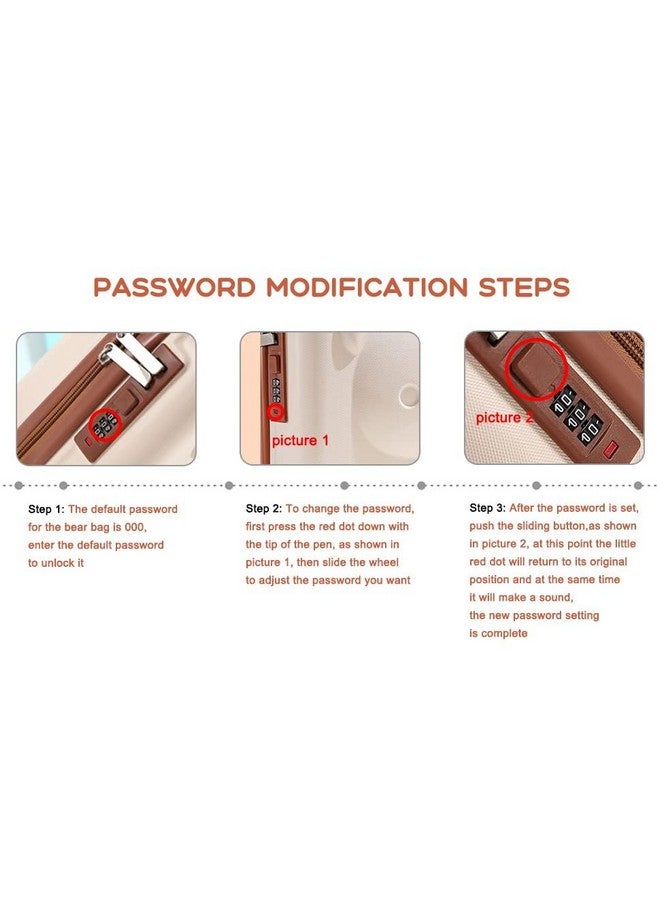 PASSWORD MODIFICATION STEPS

picture 1

picture 2

Step 1: The default password for the bear bag is 000, enter the default password to unlock it

Step 2: To change the password, first press the red dot down with the tip of the pen, as shown in picture 1, then slide the wheel to adjust the password you want

Step 3: After the password is set, push the sliding button,as shown in picture 2, at this point the little red dot will return to its original position and at the same time it will make a sound, the new password setting is complete