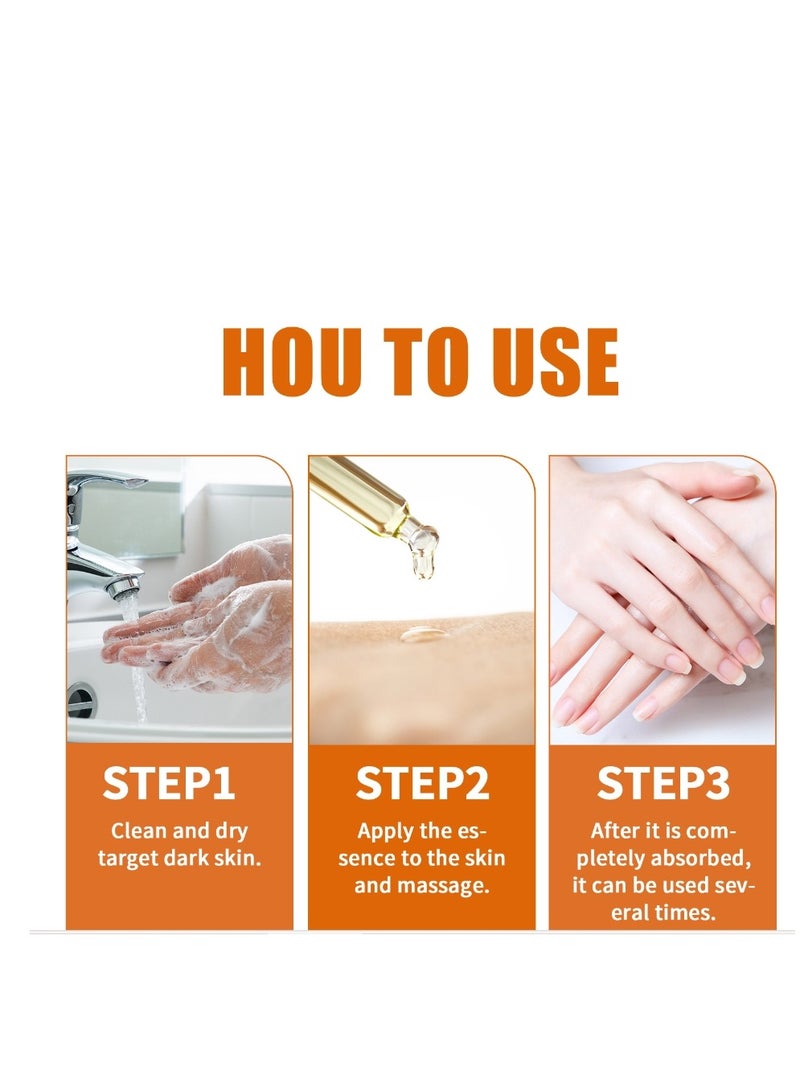 HOU TO USE

STEP1
Clean and dry target dark skin.

STEP2
Apply the essence to the skin and massage.

STEP3
After it is completely absorbed, it can be used several times.