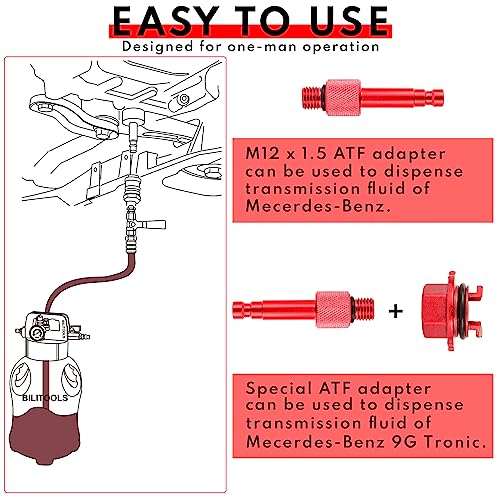 EASY TO USE
Designed for one-man operation

BILITOOLS

M12 x 1.5 ATF adapter can be used to dispense transmission fluid of Mecerdes-Benz.

+

Special ATF adapter can be used to dispense transmission fluid of Mecerdes-Benz 9G Tronic.