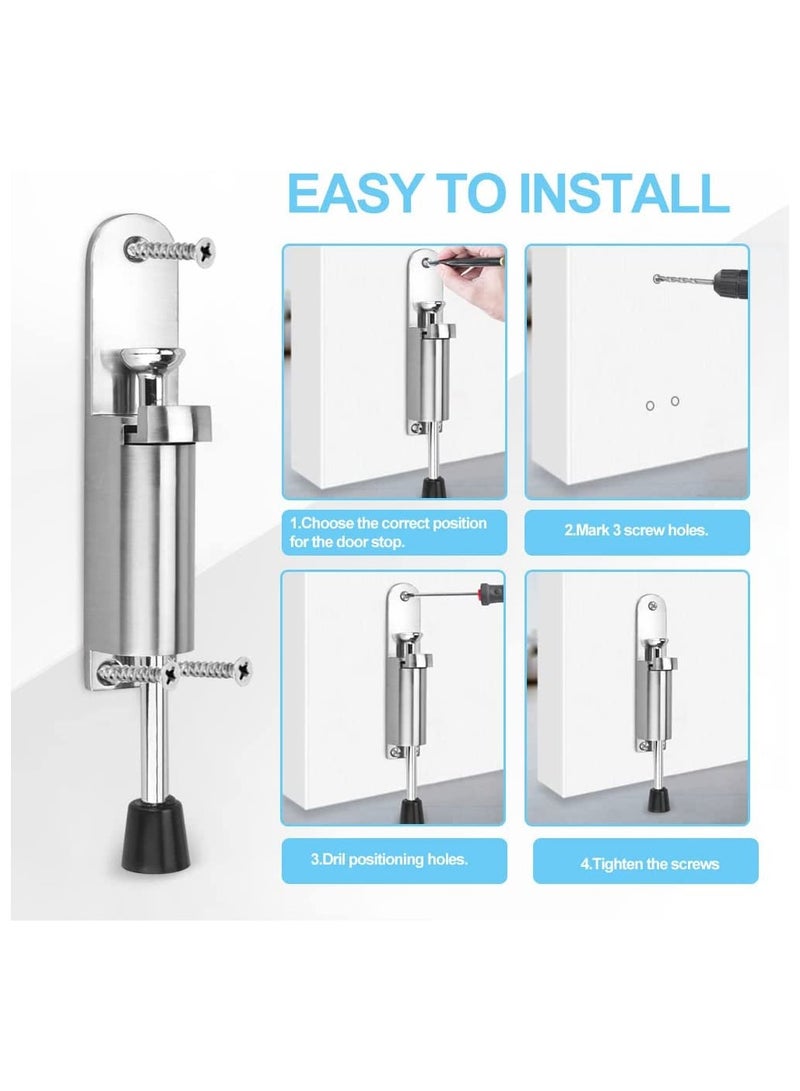 EASY TO INSTALL

1.Choose the correct position for the door stop.

2.Mark 3 screw holes.

3.Dril positioning holes.

4.Tighten the screws