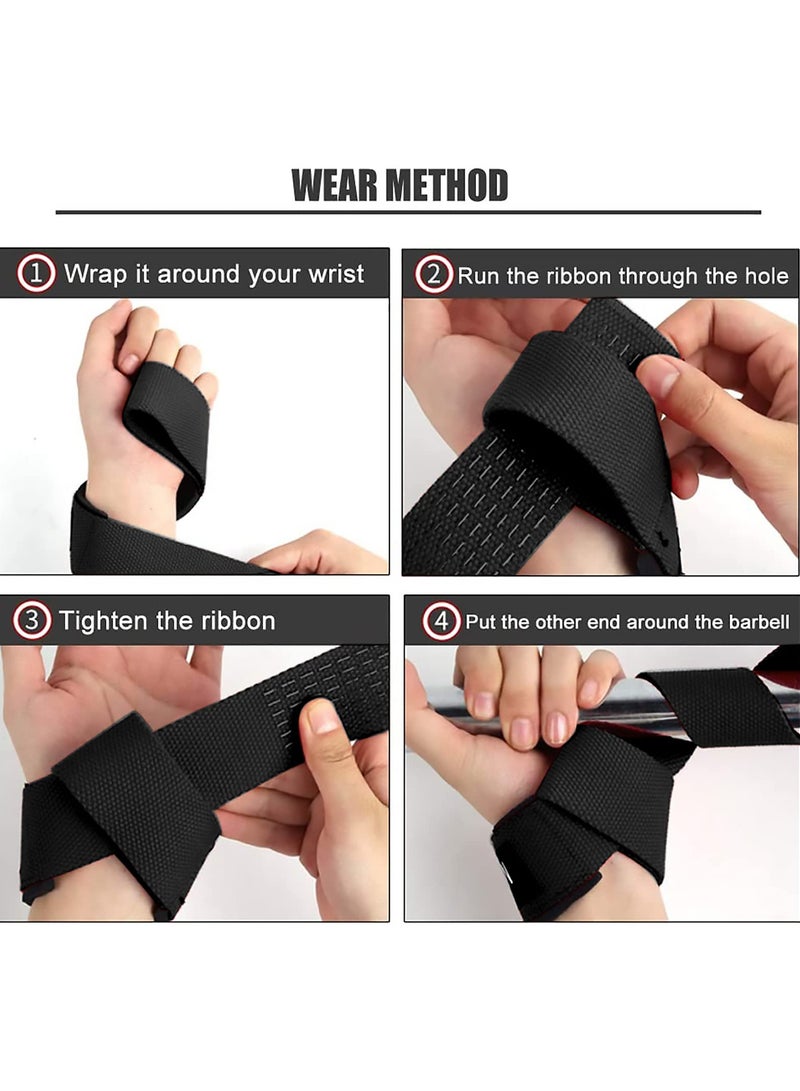 WEAR METHOD

1 Wrap it around your wrist

2 Run the ribbon through the hole

3 Tighten the ribbon

4 Put the other end around the barbell