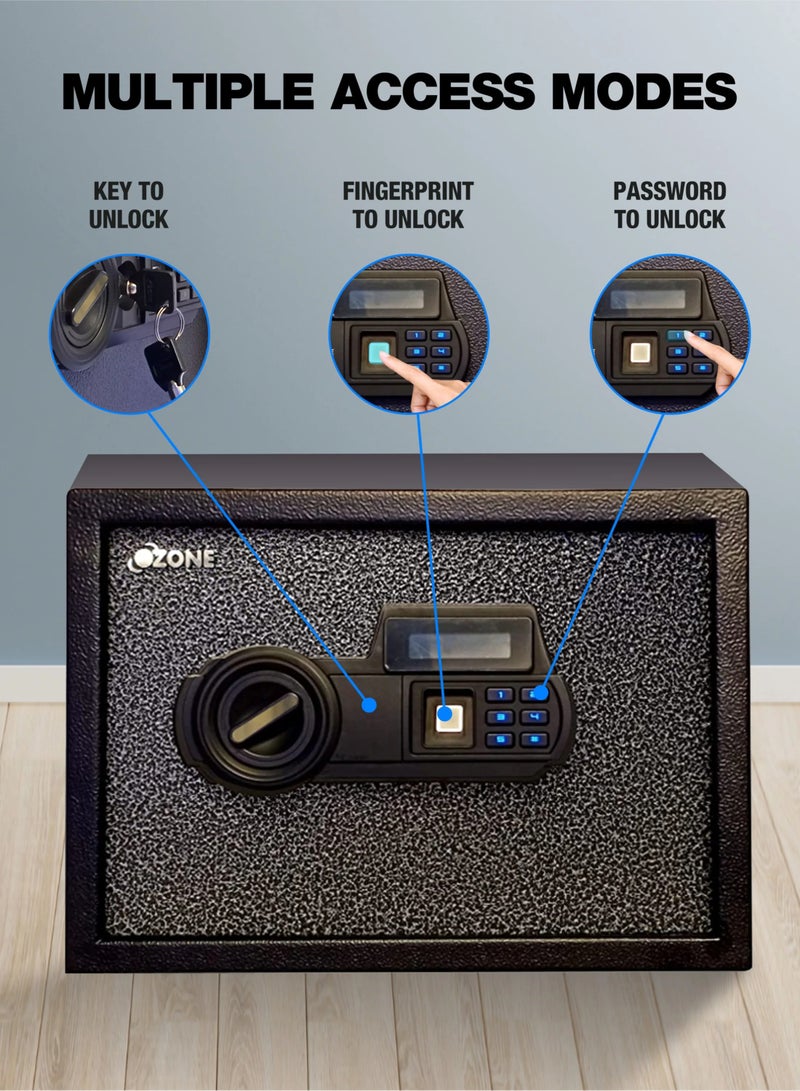 MULTIPLE ACCESS MODES

KEY TO UNLOCK

FINGERPRINT TO UNLOCK

PASSWORD TO UNLOCK

OZONE

1 2
3 4
5 6