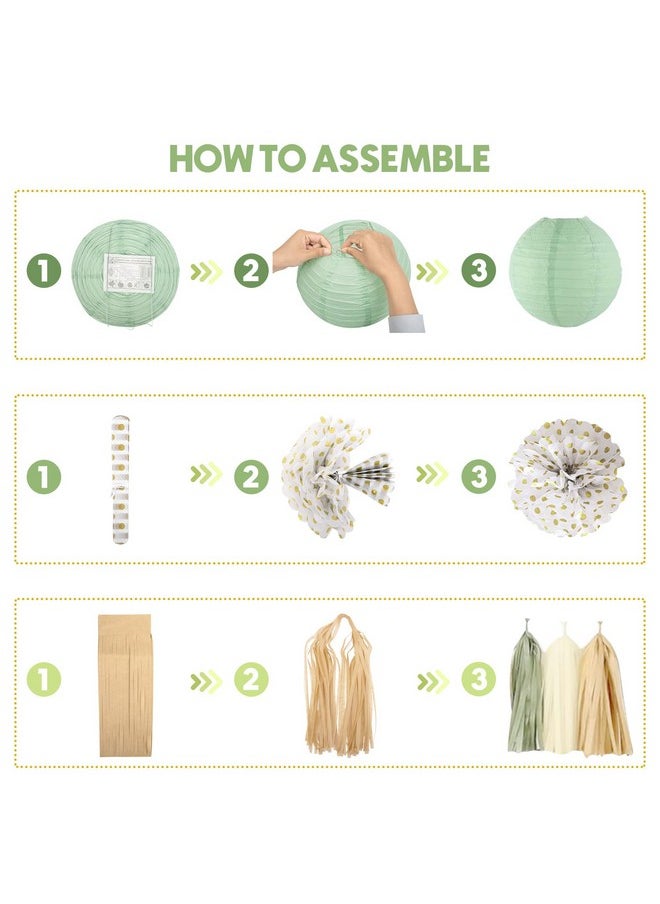 HOW TO ASSEMBLE

1 2 3

1 2 3

1 2 3