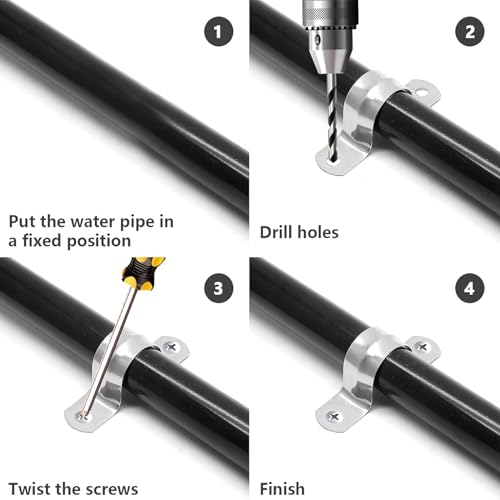 1

Put the water pipe in a fixed position

2

Drill holes

3

Twist the screws

4

Finish