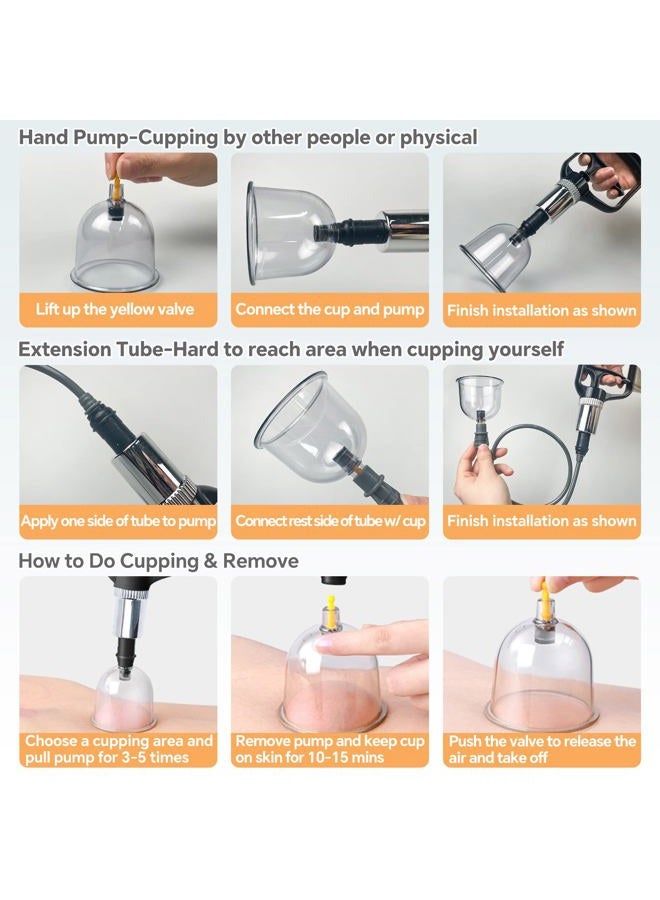 Hand Pump-Cupping by other people or physical

Lift up the yellow valve

Connect the cup and pump

Finish installation as shown

Extension Tube-Hard to reach area when cupping yourself

Apply one side of tube to pump

Connect rest side of tube w/ cup

Finish installation as shown

How to Do Cupping & Remove

Choose a cupping area and pull pump for 3-5 times

Remove pump and keep cup on skin for 10-15 mins

Push the valve to release the air and take off