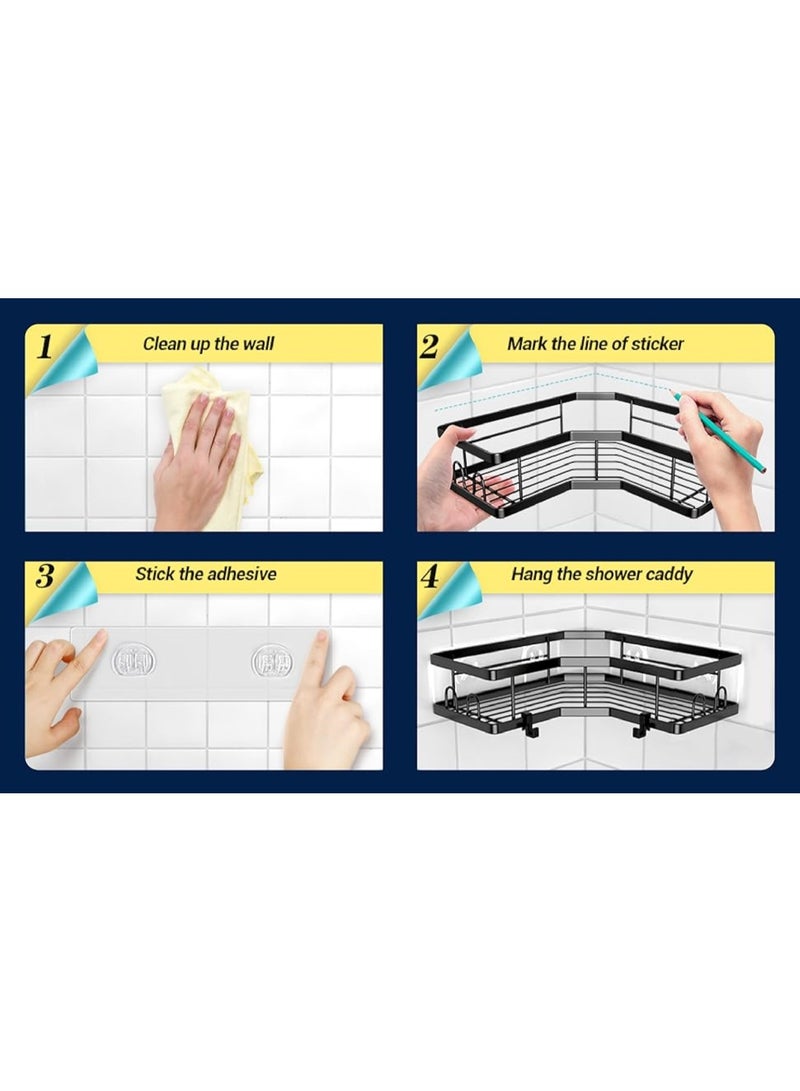 1 Clean up the wall

2 Mark the line of sticker

3 Stick the adhesive

4 Hang the shower caddy