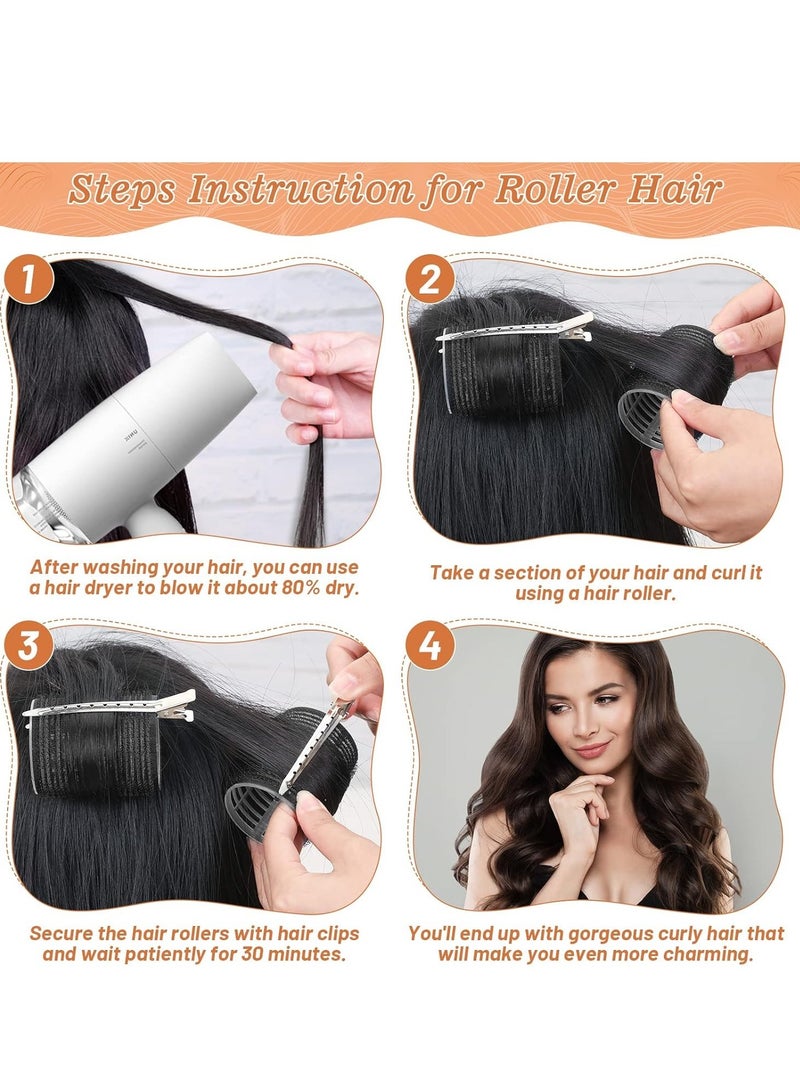 Steps Instruction for Roller Hair

1

After washing your hair, you can use a hair dryer to blow it about 80% dry.

2

Take a section of your hair and curl it using a hair roller.

3

Secure the hair rollers with hair clips and wait patiently for 30 minutes.

4

You'll end up with gorgeous curly hair that will make you even more charming.