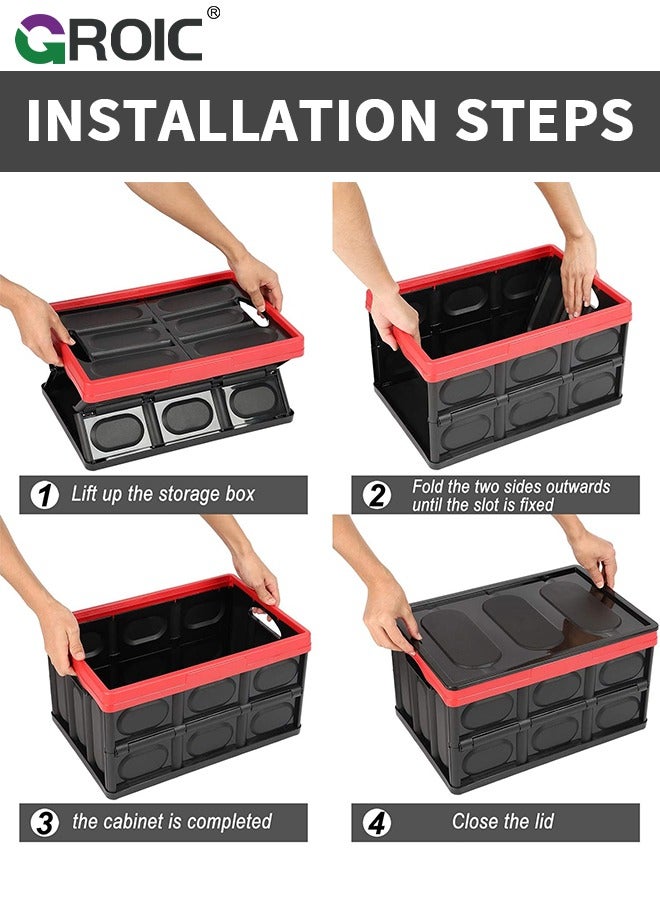 GROIC®

INSTALLATION STEPS

1 Lift up the storage box

2 Fold the two sides outwards until the slot is fixed

3 the cabinet is completed

4 Close the lid