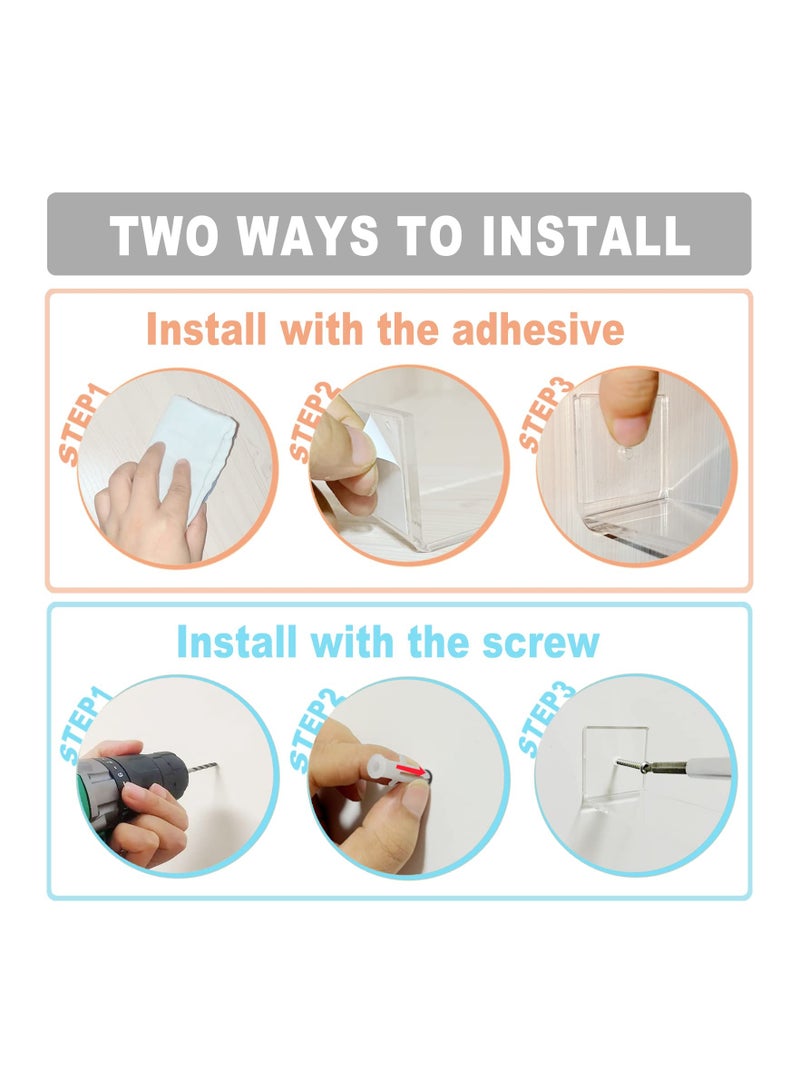 TWO WAYS TO INSTALL

Install with the adhesive

STEP1

STEP2

STEP3

Install with the screw

STEP1

STEP2

STEP3