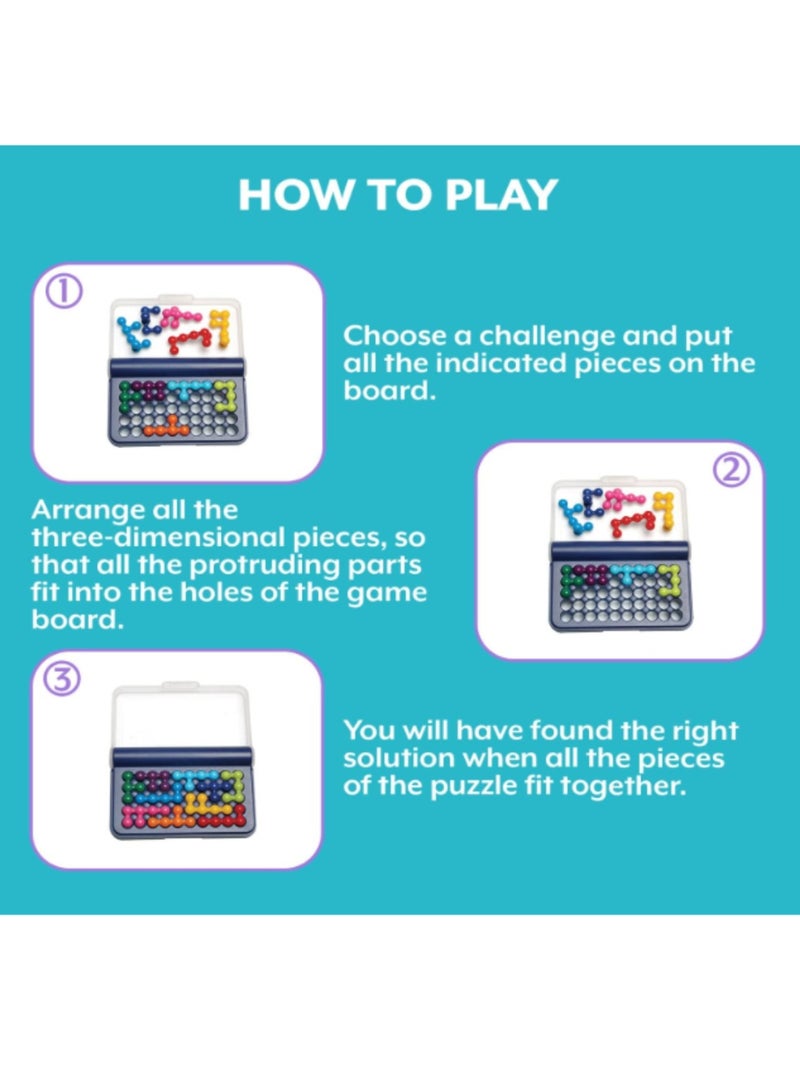 HOW TO PLAY

①

Choose a challenge and put all the indicated pieces on the board.

②

Arrange all the three-dimensional pieces, so that all the protruding parts fit into the holes of the game board.

③

You will have found the right solution when all the pieces of the puzzle fit together.