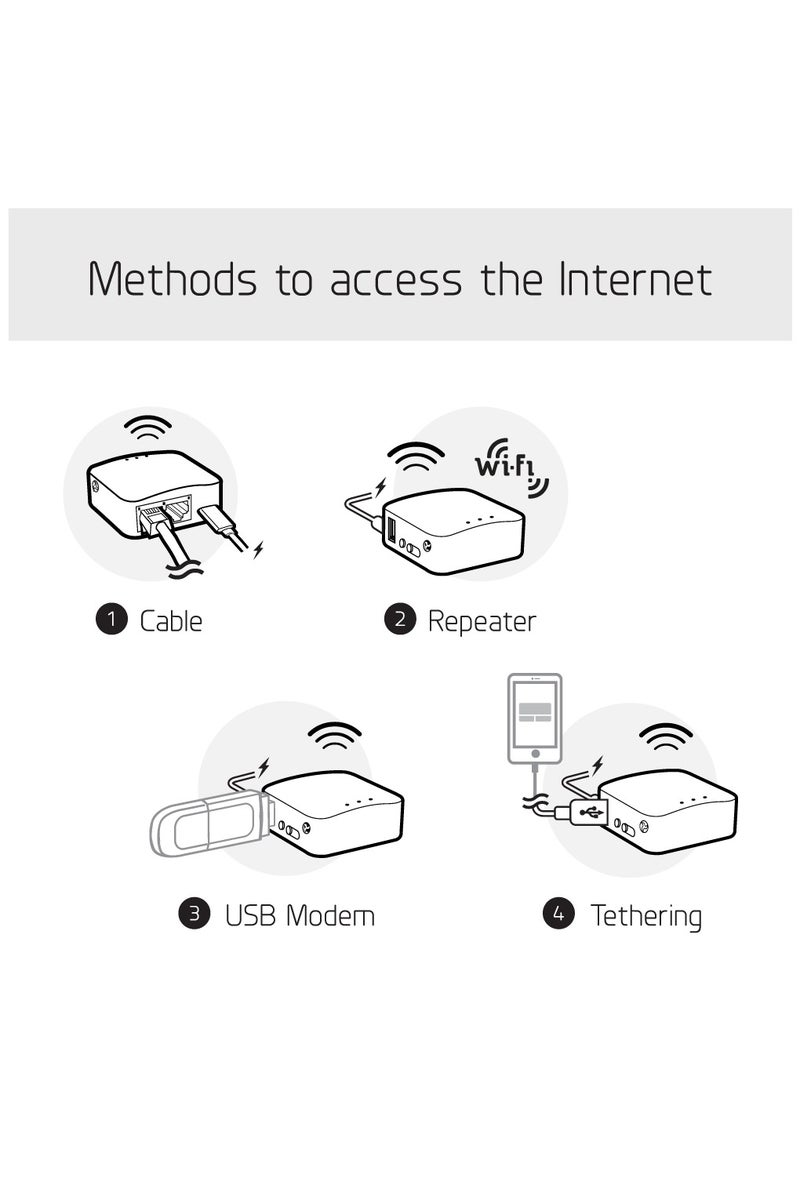 Methods to access the Internet

Wi-Fi

1 Cable

2 Repeater

3 USB Modem

4 Tethering