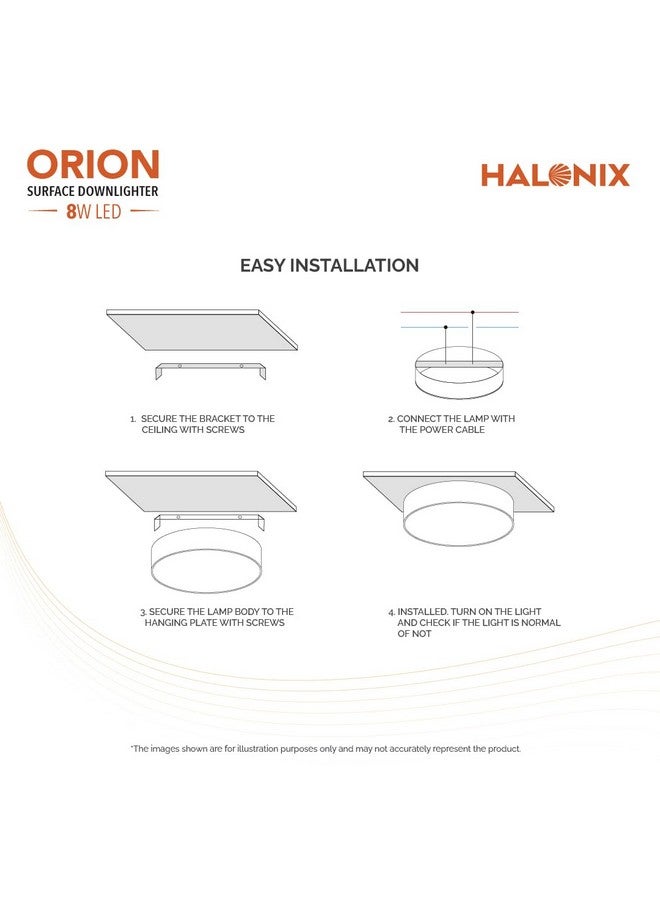 ORION
SURFACE DOWNLIGHTER
8W LED

HALONIX

EASY INSTALLATION

1. SECURE THE BRACKET TO THE CEILING WITH SCREWS

2. CONNECT THE LAMP WITH THE POWER CABLE

3. SECURE THE LAMP BODY TO THE HANGING PLATE WITH SCREWS

4. INSTALLED. TURN ON THE LIGHT AND CHECK IF THE LIGHT IS NORMAL OF NOT

*The images shown are for illustration purposes only and may not accurately represent the product.