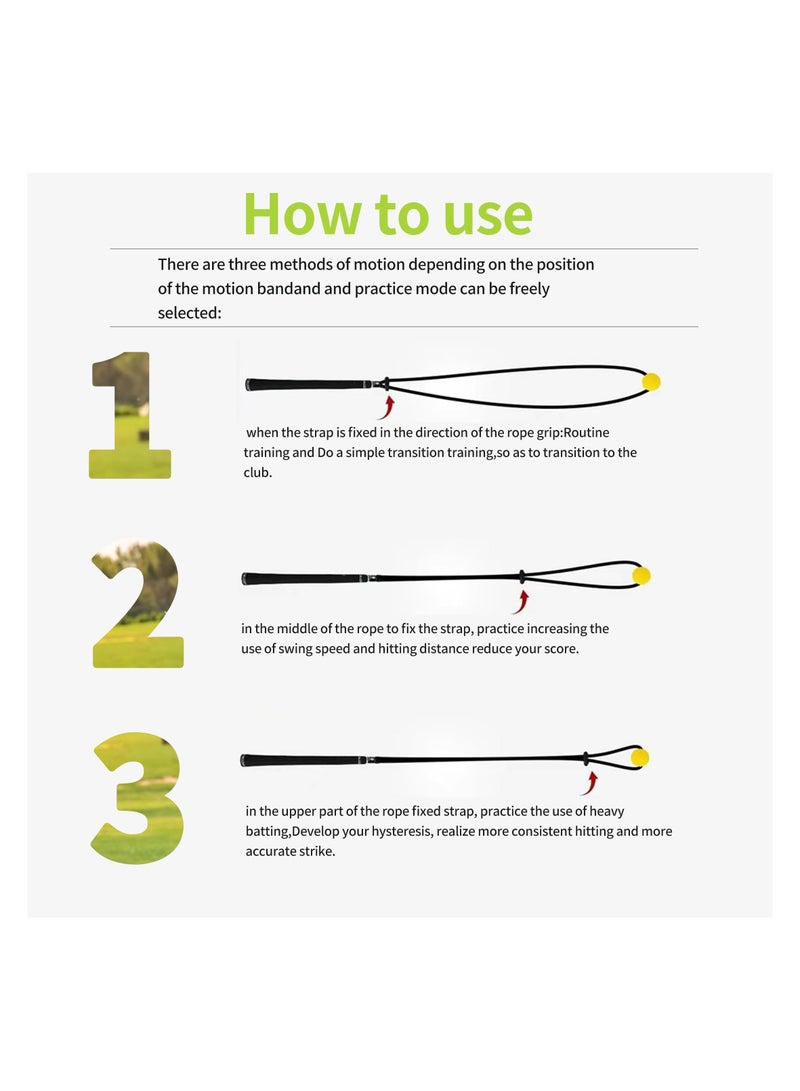 How to use

There are three methods of motion depending on the position of the motion bandand and practice mode can be freely selected:

1

when the strap is fixed in the direction of the rope grip:Routine training and Do a simple transition training,so as to transition to the club.

2

in the middle of the rope to fix the strap, practice increasing the use of swing speed and hitting distance reduce your score.

3

in the upper part of the rope fixed strap, practice the use of heavy batting,Develop your hysteresis, realize more consistent hitting and more accurate strike.