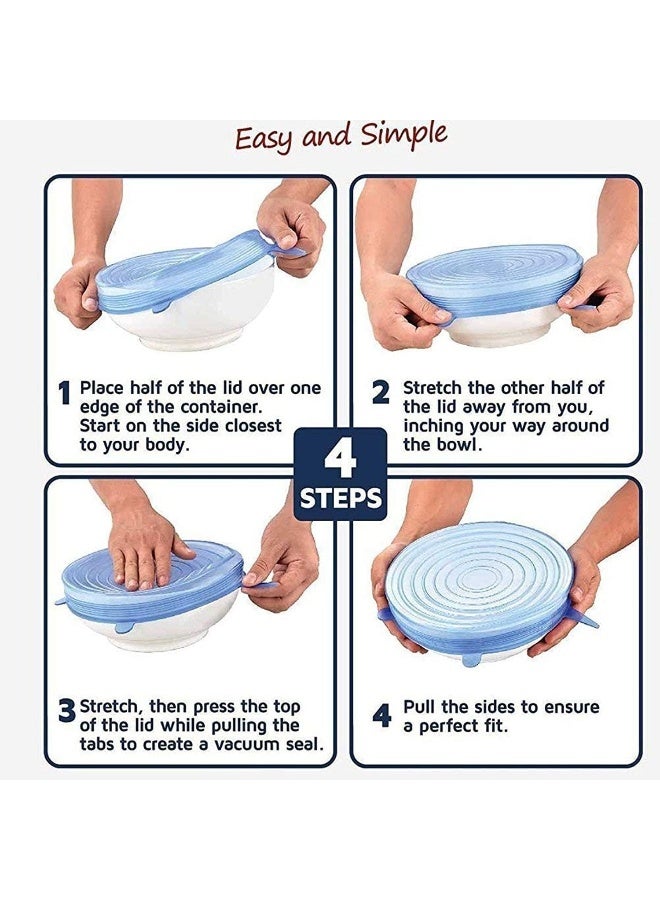 Easy and Simple

1 Place half of the lid over one edge of the container. Start on the side closest to your body.

2 Stretch the other half of the lid away from you, inching your way around the bowl.

4 STEPS

3 Stretch, then press the top of the lid while pulling the tabs to create a vacuum seal.

4 Pull the sides to ensure a perfect fit.