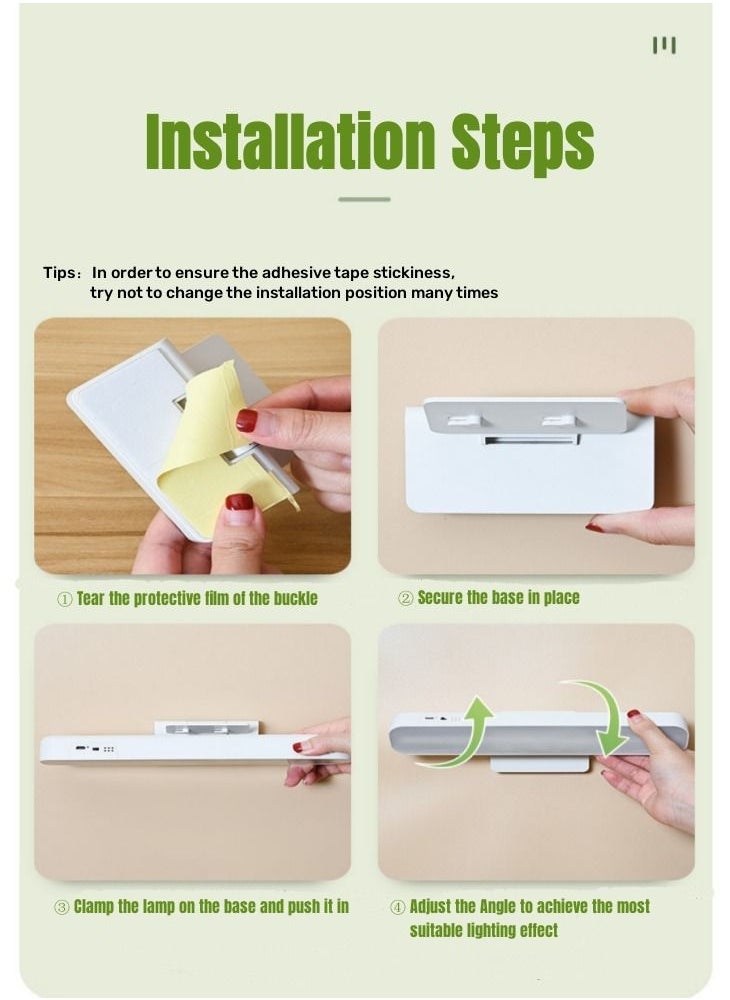 Installation Steps

Tips: In order to ensure the adhesive tape stickiness, try not to change the installation position many times

① Tear the protective film of the buckle

② Secure the base in place

③ Clamp the lamp on the base and push it in

④ Adjust the Angle to achieve the most suitable lighting effect