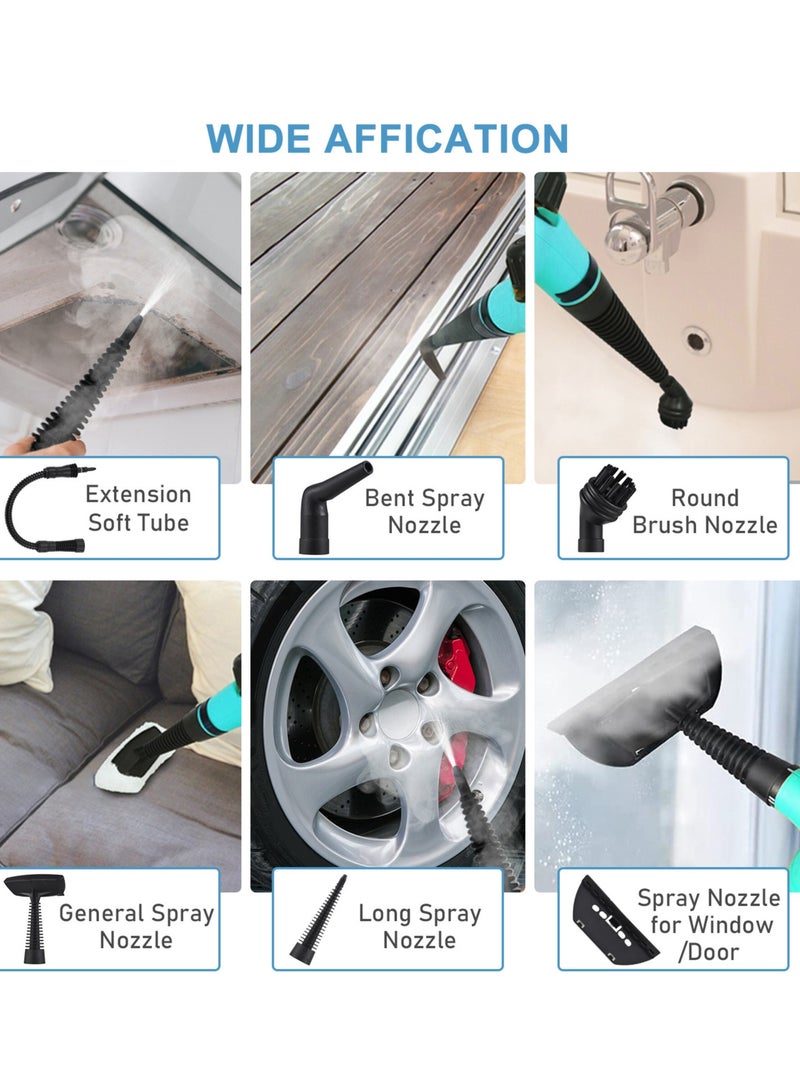 WIDE AFFICATION

Extension Soft Tube

Bent Spray Nozzle

Round Brush Nozzle

General Spray Nozzle

Long Spray Nozzle

Spray Nozzle for Window /Door