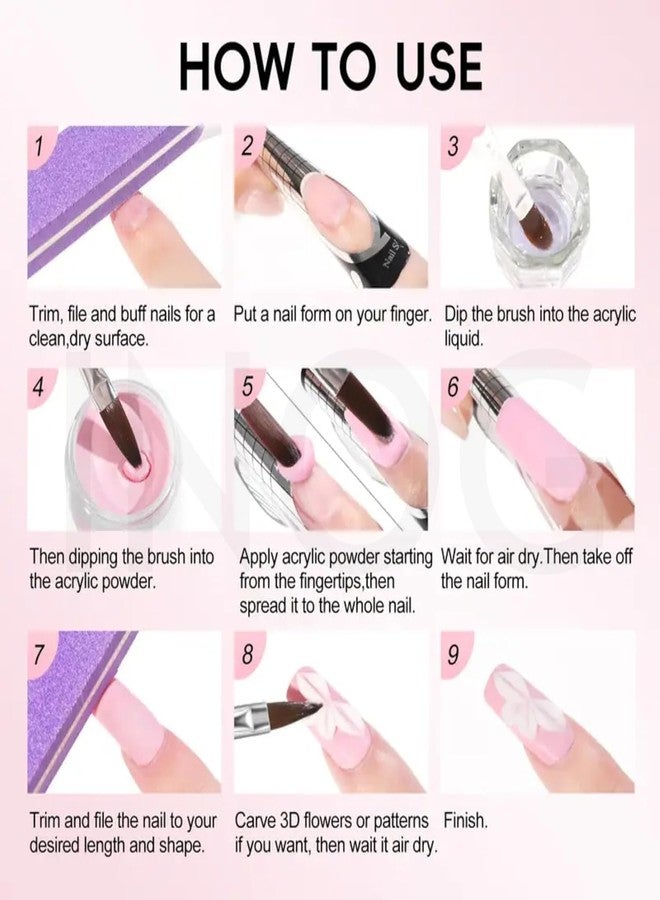 HOW TO USE

1

Trim, file and buff nails for a clean,dry surface.

2

Put a nail form on your finger.

3

Dip the brush into the acrylic liquid.

4

Then dipping the brush into the acrylic powder.

5

Apply acrylic powder starting from the fingertips,then spread it to the whole nail.

6

Wait for air dry.Then take off the nail form.

7

Trim and file the nail to your desired length and shape.

8

Carve 3D flowers or patterns if you want, then wait it air dry.

9

Finish.

INOG