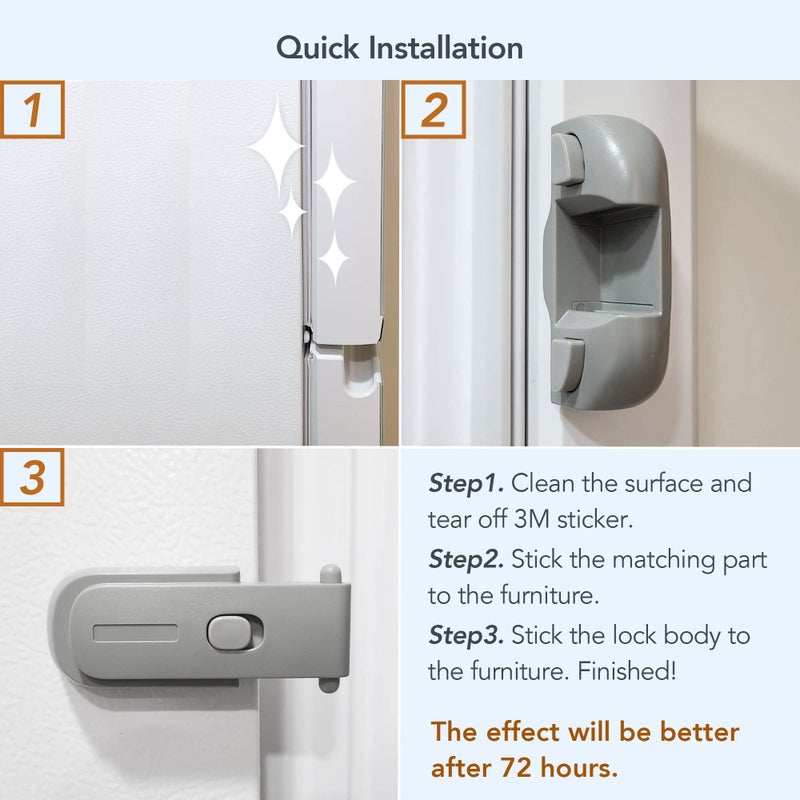 Quick Installation

1

2

3

Step1. Clean the surface and tear off 3M sticker.

Step2. Stick the matching part to the furniture.

Step3. Stick the lock body to the furniture. Finished!

The effect will be better after 72 hours.