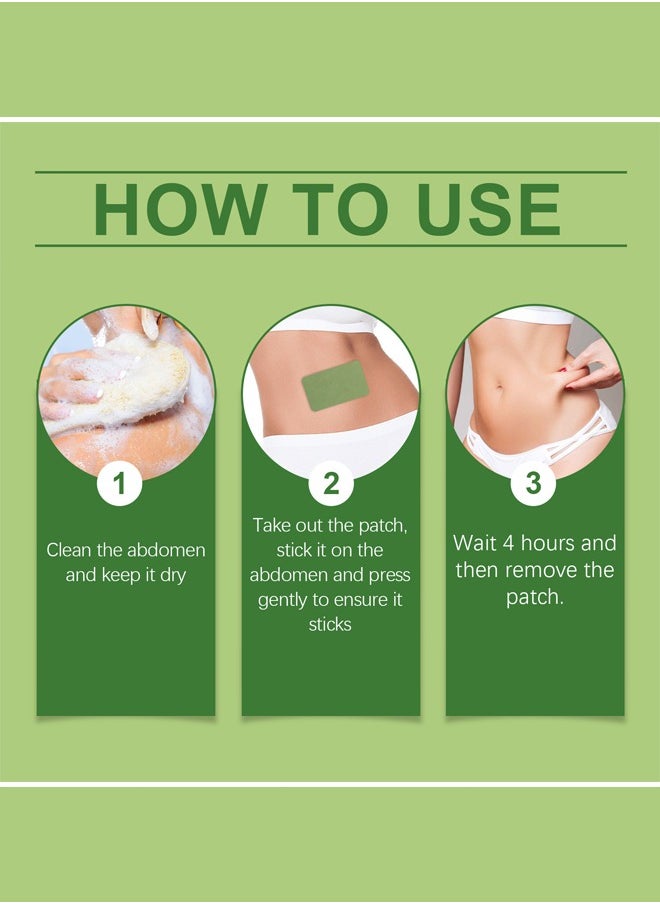 HOW TO USE

1

Clean the abdomen and keep it dry

2

Take out the patch, stick it on the abdomen and press gently to ensure it sticks

3

Wait 4 hours and then remove the patch.