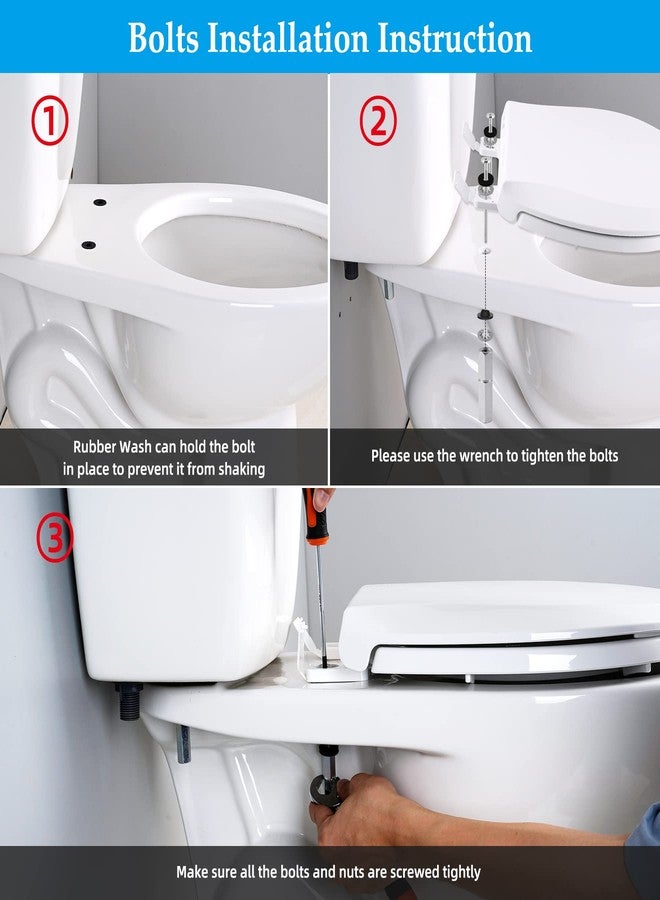 Bolts Installation Instruction

①

Rubber Wash can hold the bolt in place to prevent it from shaking

②

Please use the wrench to tighten the bolts

③

Make sure all the bolts and nuts are screwed tightly