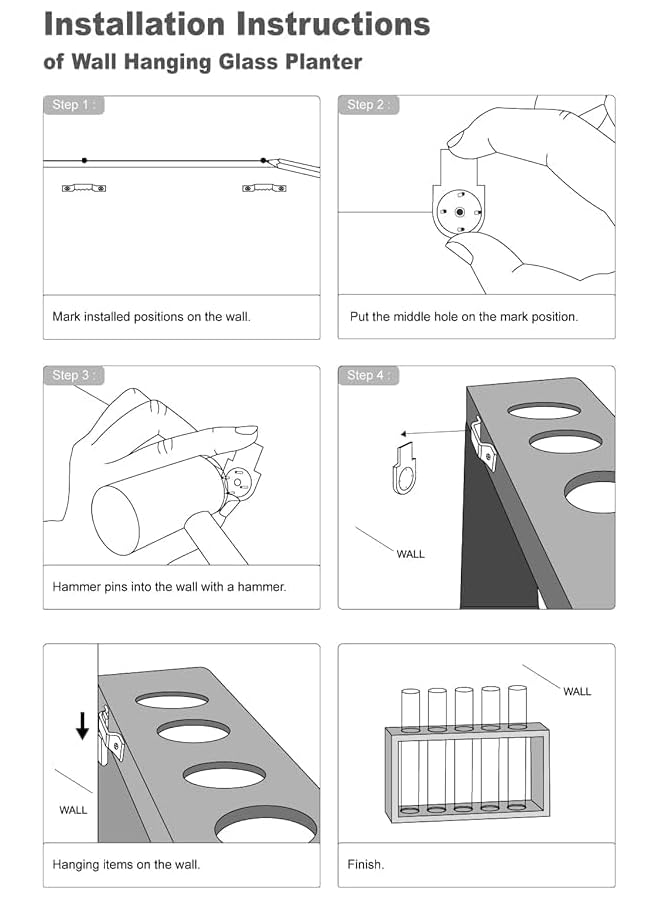 Installation Instructions
of Wall Hanging Glass Planter

Step 1 :

Mark installed positions on the wall.

Step 2 :

Put the middle hole on the mark position.

Step 3 :

Hammer pins into the wall with a hammer.

Step 4 :

WALL

WALL

Hanging items on the wall.

WALL

Finish.