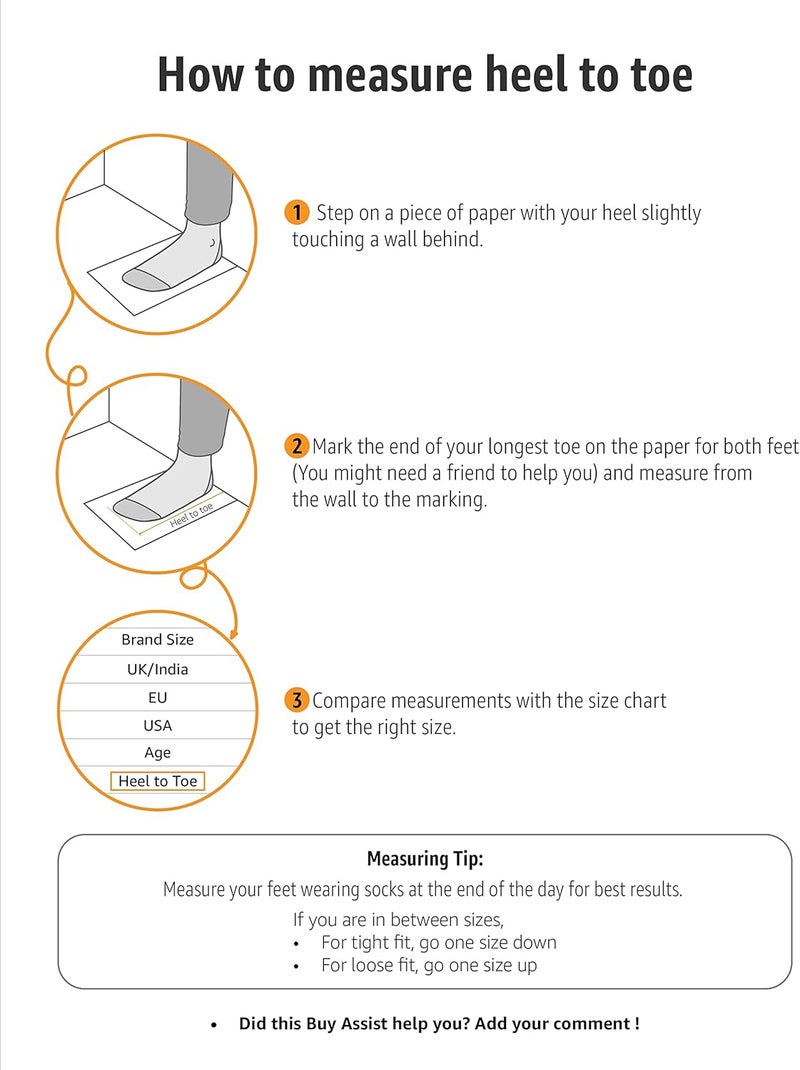 How to measure heel to toe

1 Step on a piece of paper with your heel slightly touching a wall behind.

Heel to toe

2 Mark the end of your longest toe on the paper for both feet (You might need a friend to help you) and measure from the wall to the marking.

Brand Size
UK/India
EU
USA
Age
Heel to Toe

3 Compare measurements with the size chart to get the right size.

Measuring Tip:
Measure your feet wearing socks at the end of the day for best results.
If you are in between sizes,
• For tight fit, go one size down
• For loose fit, go one size up

• Did this Buy Assist help you? Add your comment !