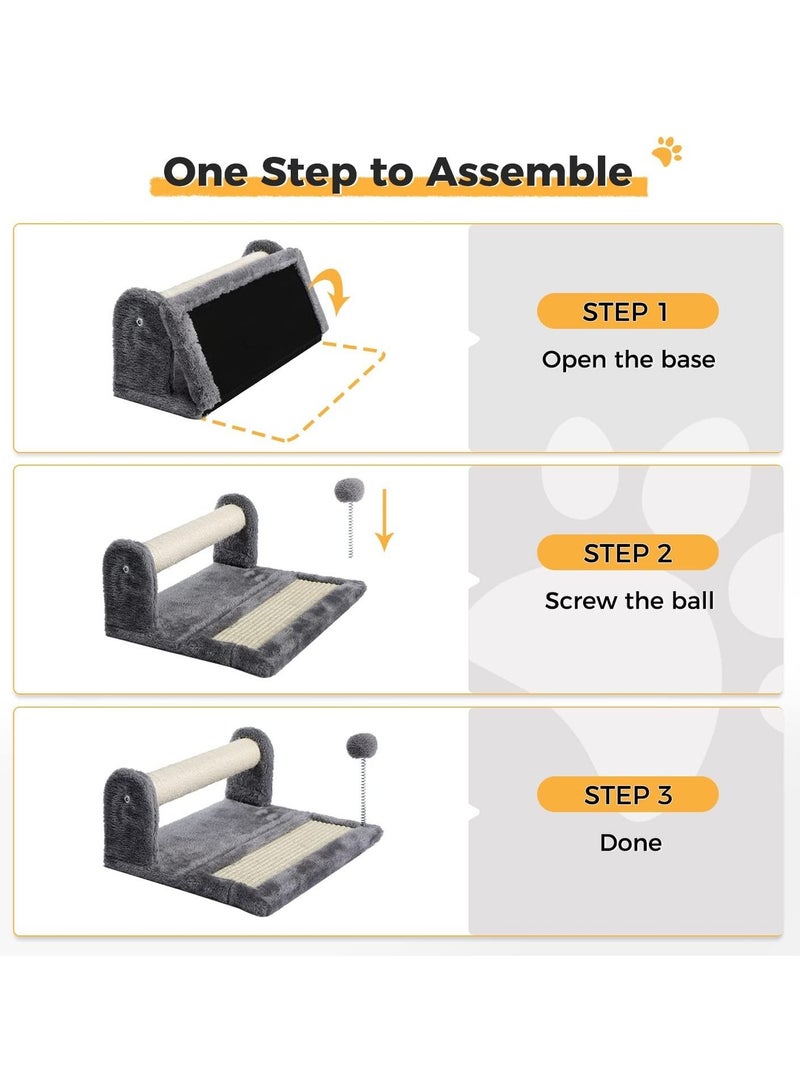 One Step to Assemble

STEP 1

Open the base

STEP 2

Screw the ball

STEP 3

Done