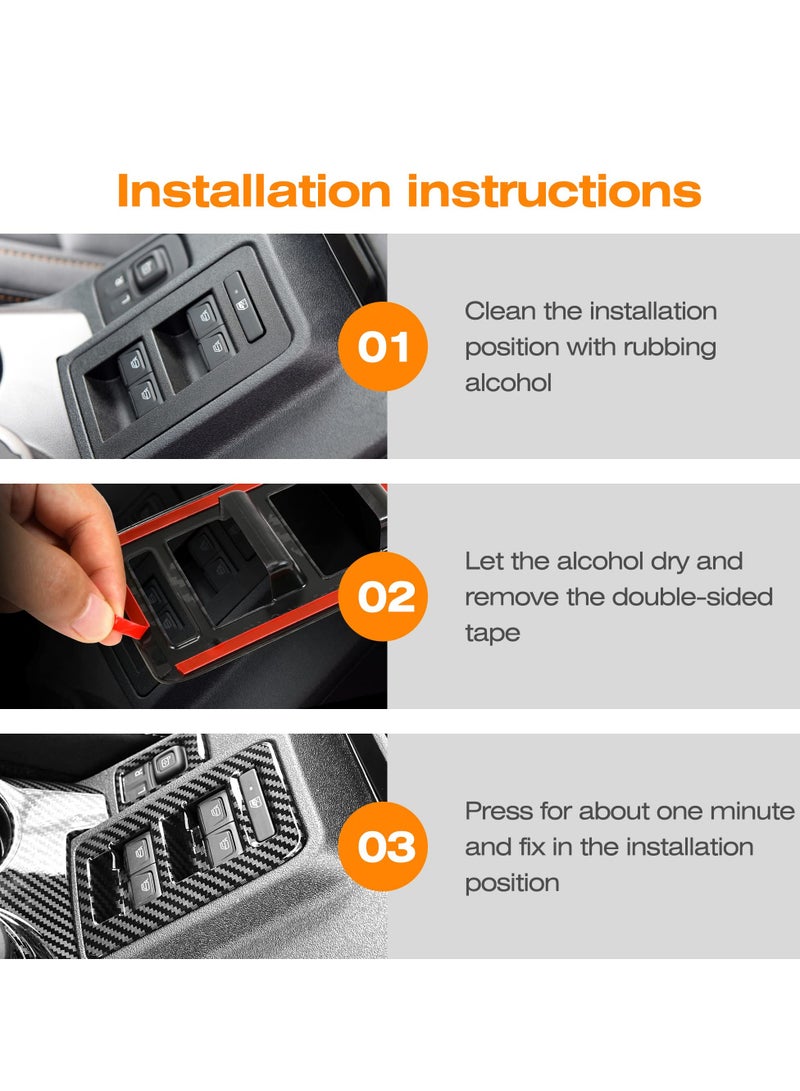 Installation instructions

01

Clean the installation position with rubbing alcohol

02

Let the alcohol dry and remove the double-sided tape

03

Press for about one minute and fix in the installation position