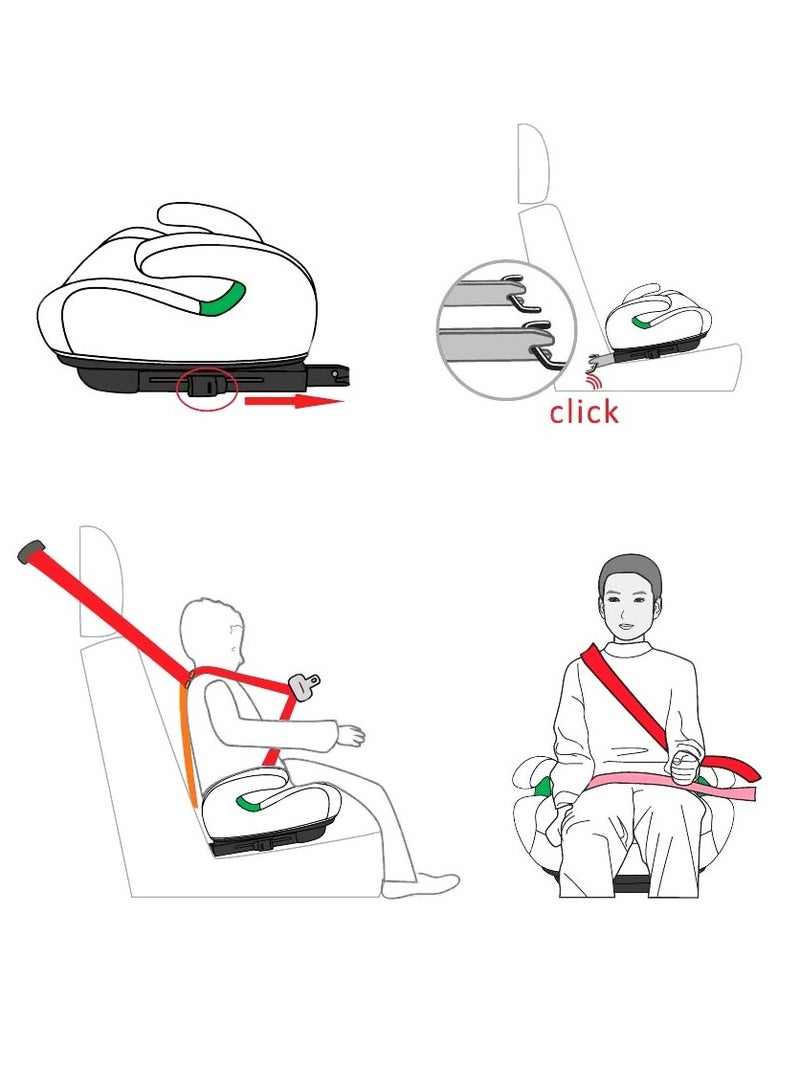 click