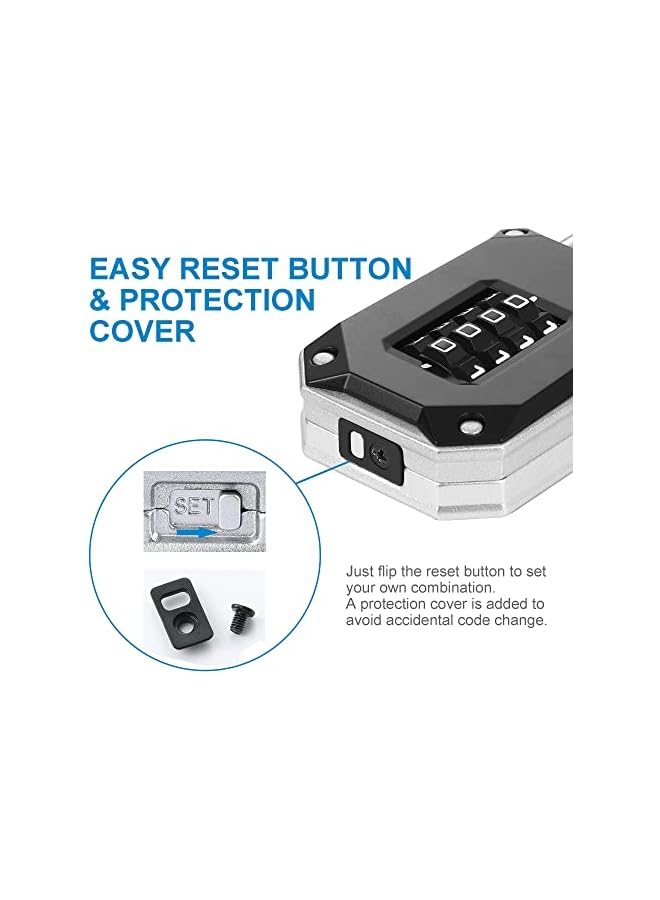 EASY RESET BUTTON & PROTECTION COVER

0
0
0
0

SET

Just flip the reset button to set your own combination.
A protection cover is added to avoid accidental code change.