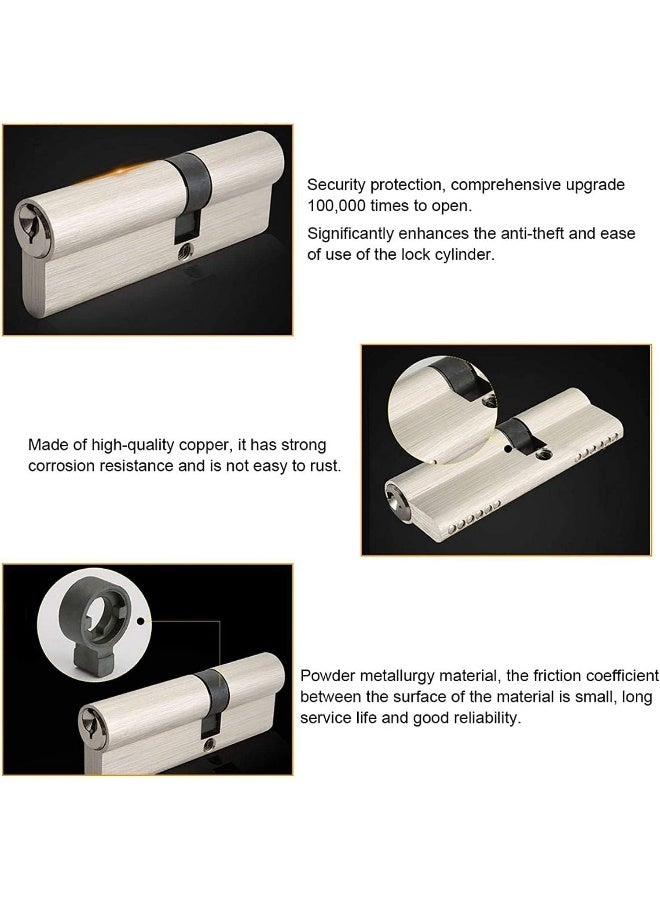 Security protection, comprehensive upgrade 100,000 times to open.

Significantly enhances the anti-theft and ease of use of the lock cylinder.

Made of high-quality copper, it has strong corrosion resistance and is not easy to rust.

Powder metallurgy material, the friction coefficient between the surface of the material is small, long service life and good reliability.