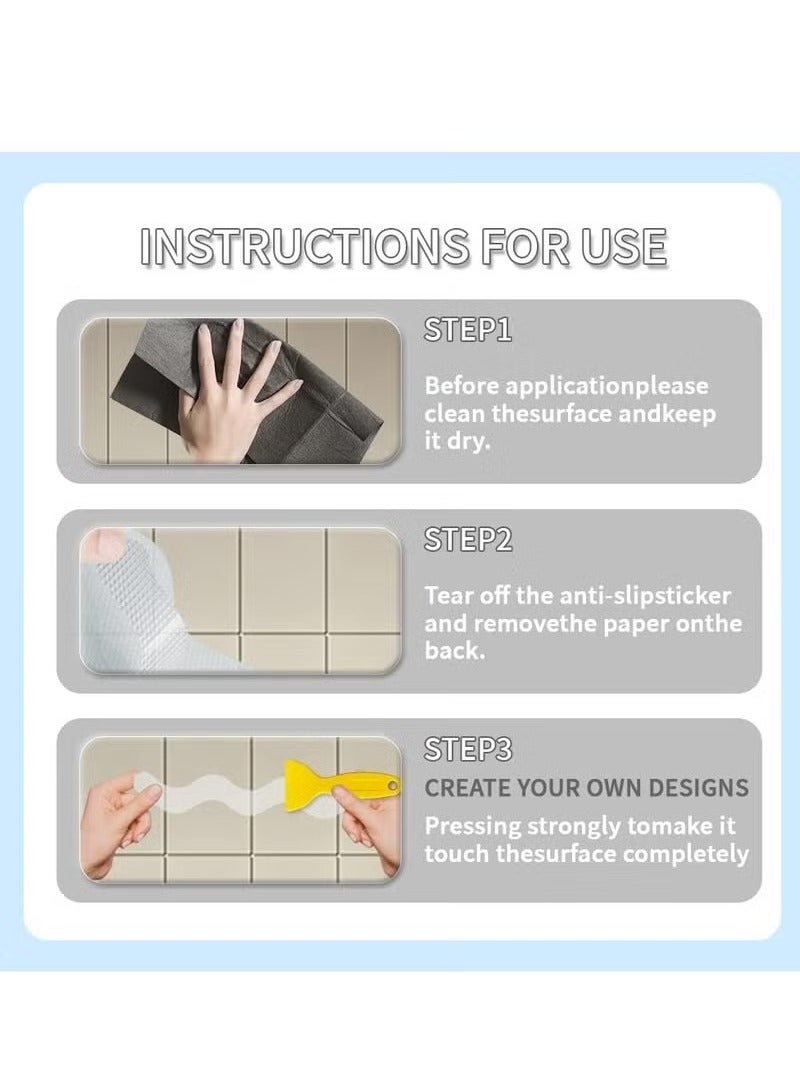 INSTRUCTIONS FOR USE

STEP1

Before applicationplease clean thesurface andkeep it dry.

STEP2

Tear off the anti-slipsticker and removethe paper onthe back.

STEP3

CREATE YOUR OWN DESIGNS

Pressing strongly tomake it touch thesurface completely