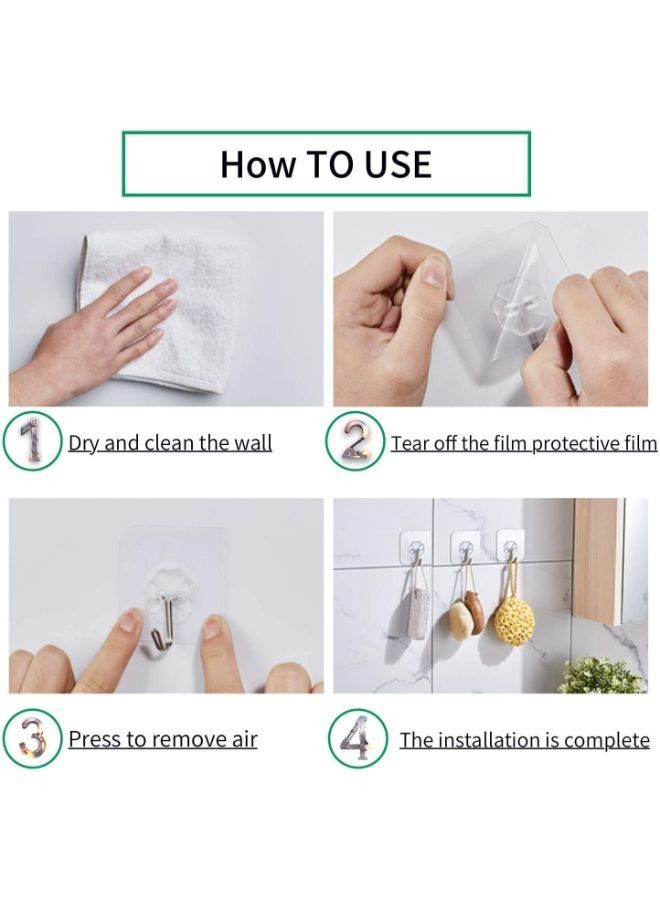 How TO USE

1 Dry and clean the wall

2 Tear off the film protective film

3 Press to remove air

4 The installation is complete