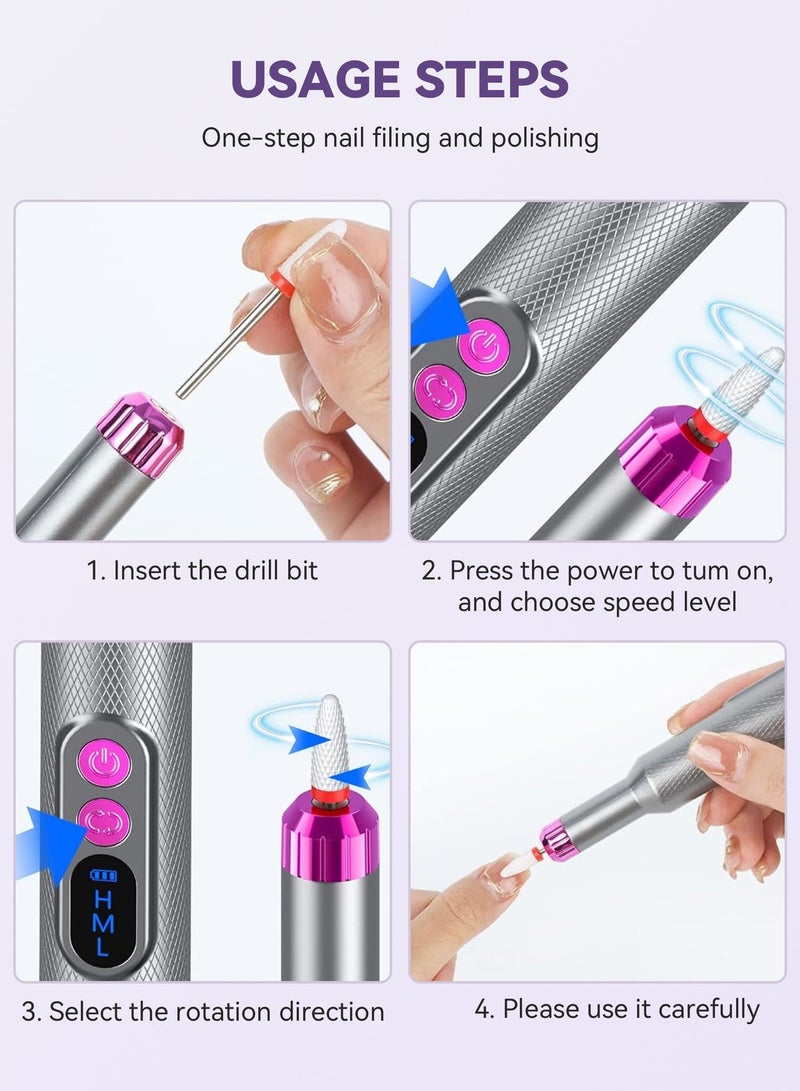 USAGE STEPS

One-step nail filing and polishing

1. Insert the drill bit

2. Press the power to tum on, and choose speed level

H
M
L

3. Select the rotation direction

4. Please use it carefully