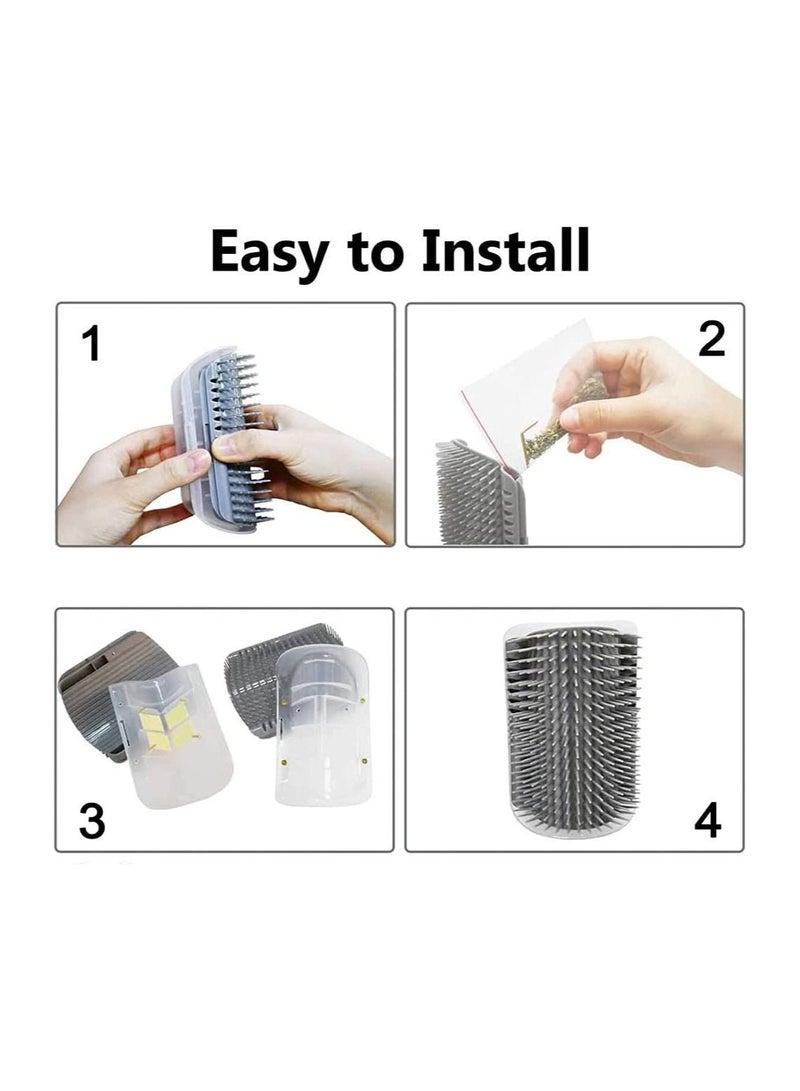 Easy to Install

1

2

3

4