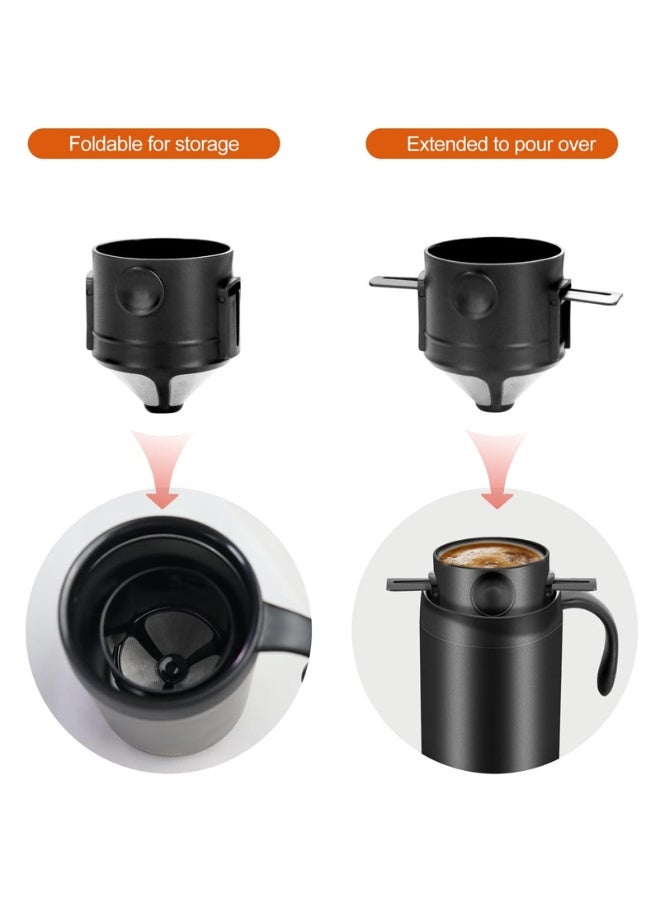 Foldable for storage

Extended to pour over