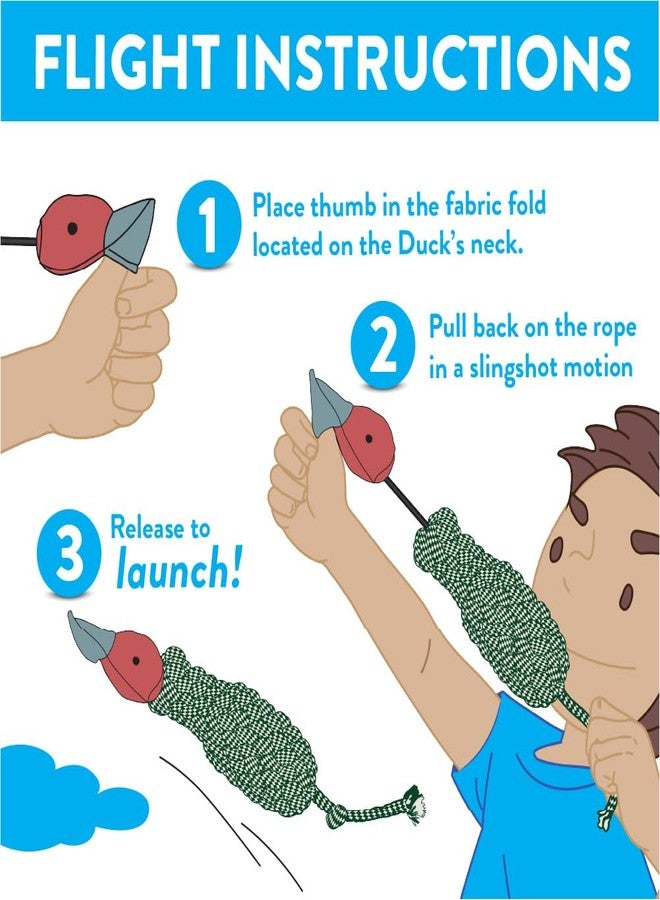 FLIGHT INSTRUCTIONS

1 Place thumb in the fabric fold located on the Duck's neck.

2 Pull back on the rope in a slingshot motion

3 Release to launch!