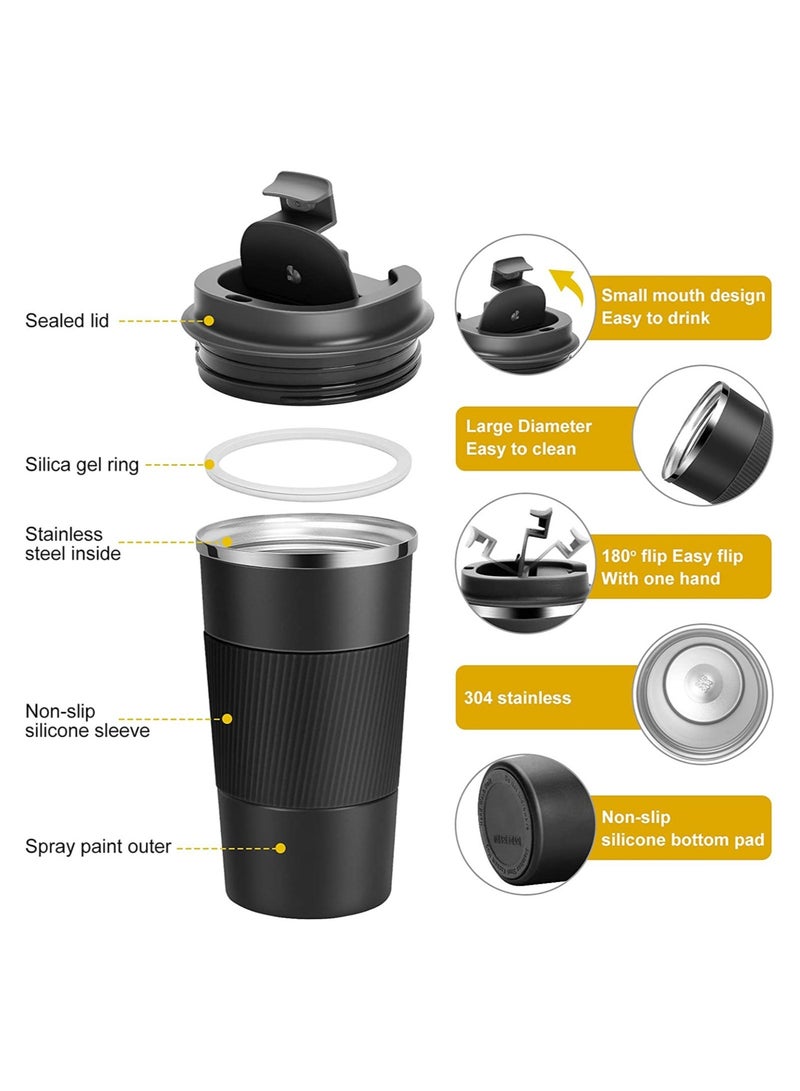 Sealed lid

Silica gel ring

Stainless steel inside

Non-slip silicone sleeve

Spray paint outer

Small mouth design
Easy to drink

Large Diameter
Easy to clean

180° flip Easy flip
With one hand

304 stainless

Non-slip
silicone bottom pad