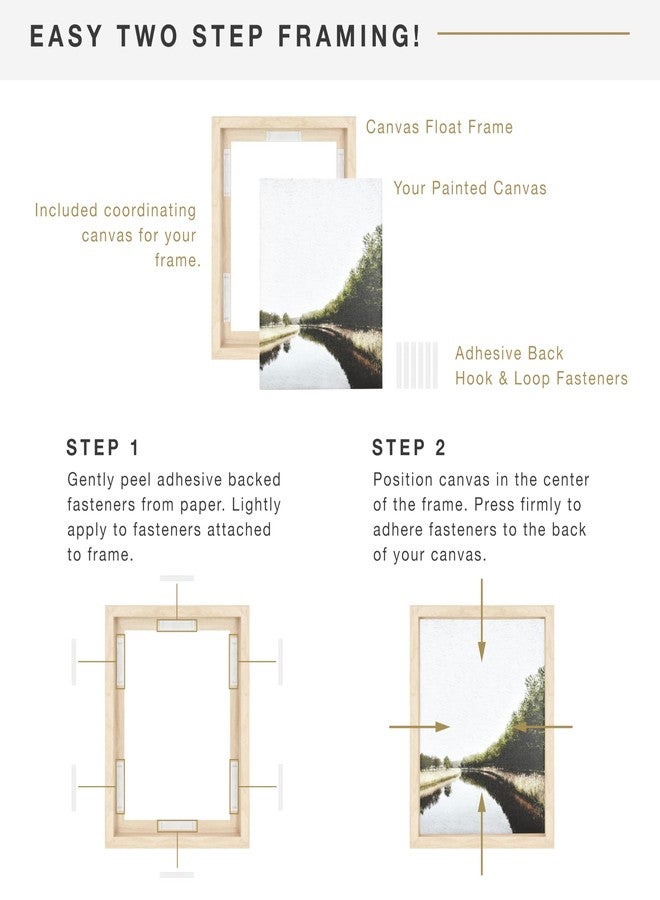 EASY TWO STEP FRAMING!

Canvas Float Frame

Your Painted Canvas

Included coordinating canvas for your frame.

Adhesive Back Hook & Loop Fasteners

STEP 1

Gently peel adhesive backed fasteners from paper. Lightly apply to fasteners attached to frame.

STEP 2

Position canvas in the center of the frame. Press firmly to adhere fasteners to the back of your canvas.