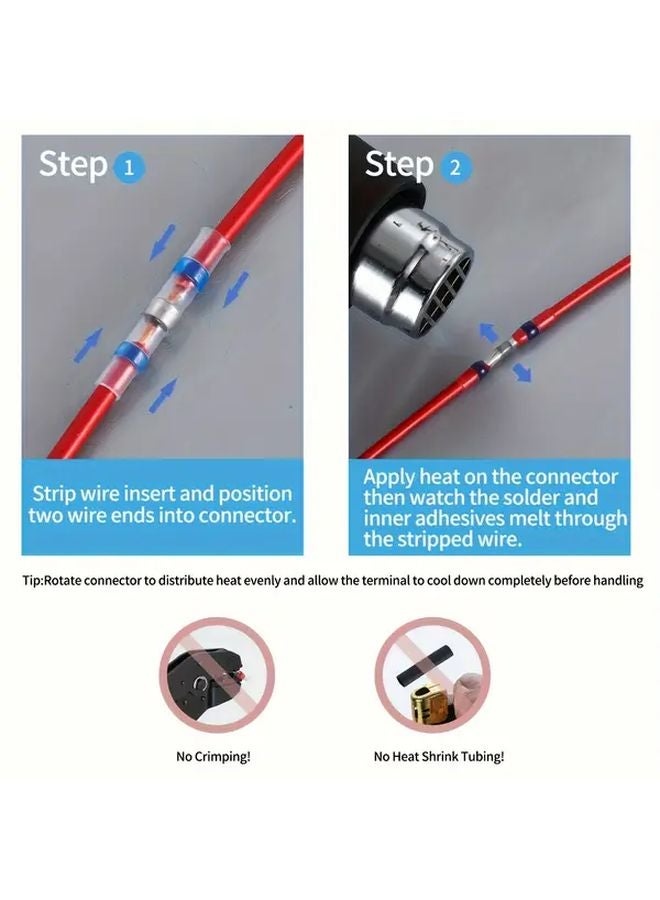 Step 1

Strip wire insert and position two wire ends into connector.

Step 2

Apply heat on the connector then watch the solder and inner adhesives melt through the stripped wire.

Tip:Rotate connector to distribute heat evenly and allow the terminal to cool down completely before handling

No Crimping!

No Heat Shrink Tubing!