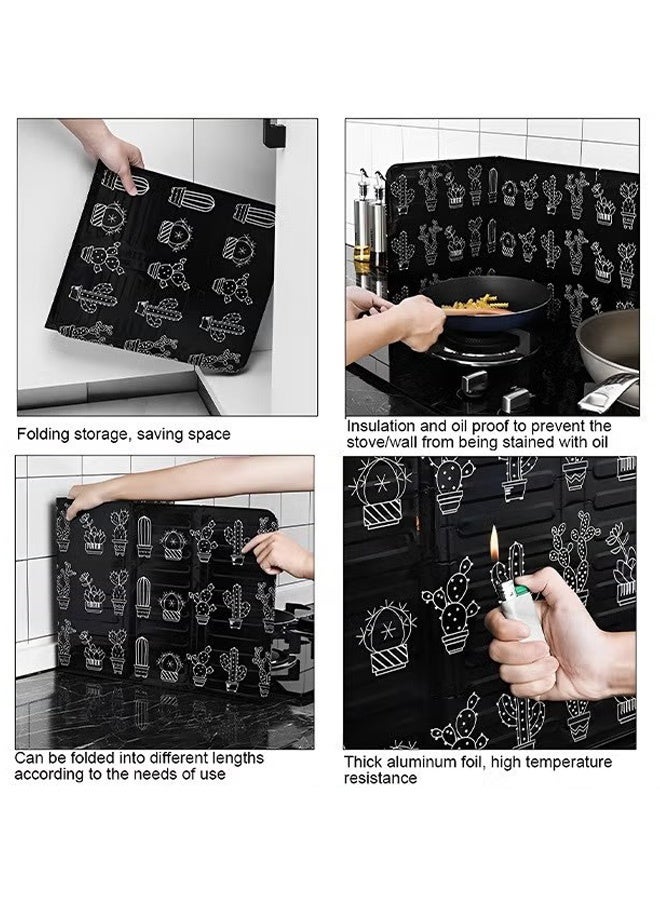 Folding storage, saving space

Insulation and oil proof to prevent the stove/wall from being stained with oil

Can be folded into different lengths according to the needs of use

Thick aluminum foil, high temperature resistance